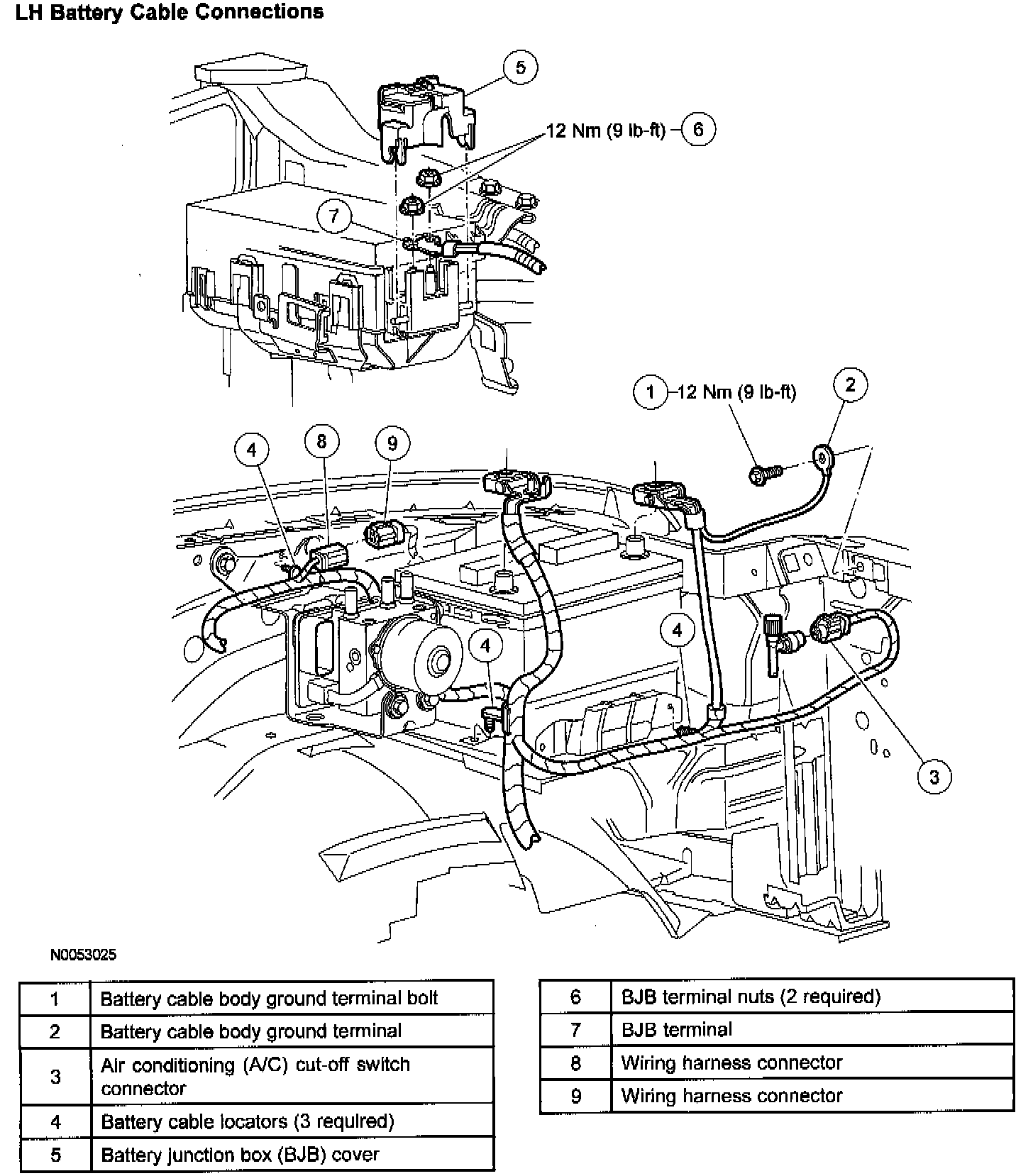 LH Battery Cable Connections

5

12 Nm (9 lb-ft) 6

7

1 12 Nm (9 lb-ft)

2

4

8

9

4

4

3

N0053025

| 1 | Battery cable body ground terminal bolt |
|---|---|
| 2 | Battery cable body ground terminal |
| 3 | Air conditioning (A/C) cut-off switch connector |
| 4 | Battery cable locators (3 required) |
| 5 | Battery junction box (BJB) cover |

| 6 | BJB terminal nuts (2 required) |
|---|---|
| 7 | BJB terminal |
| 8 | Wiring harness connector |
| 9 | Wiring harness connector |