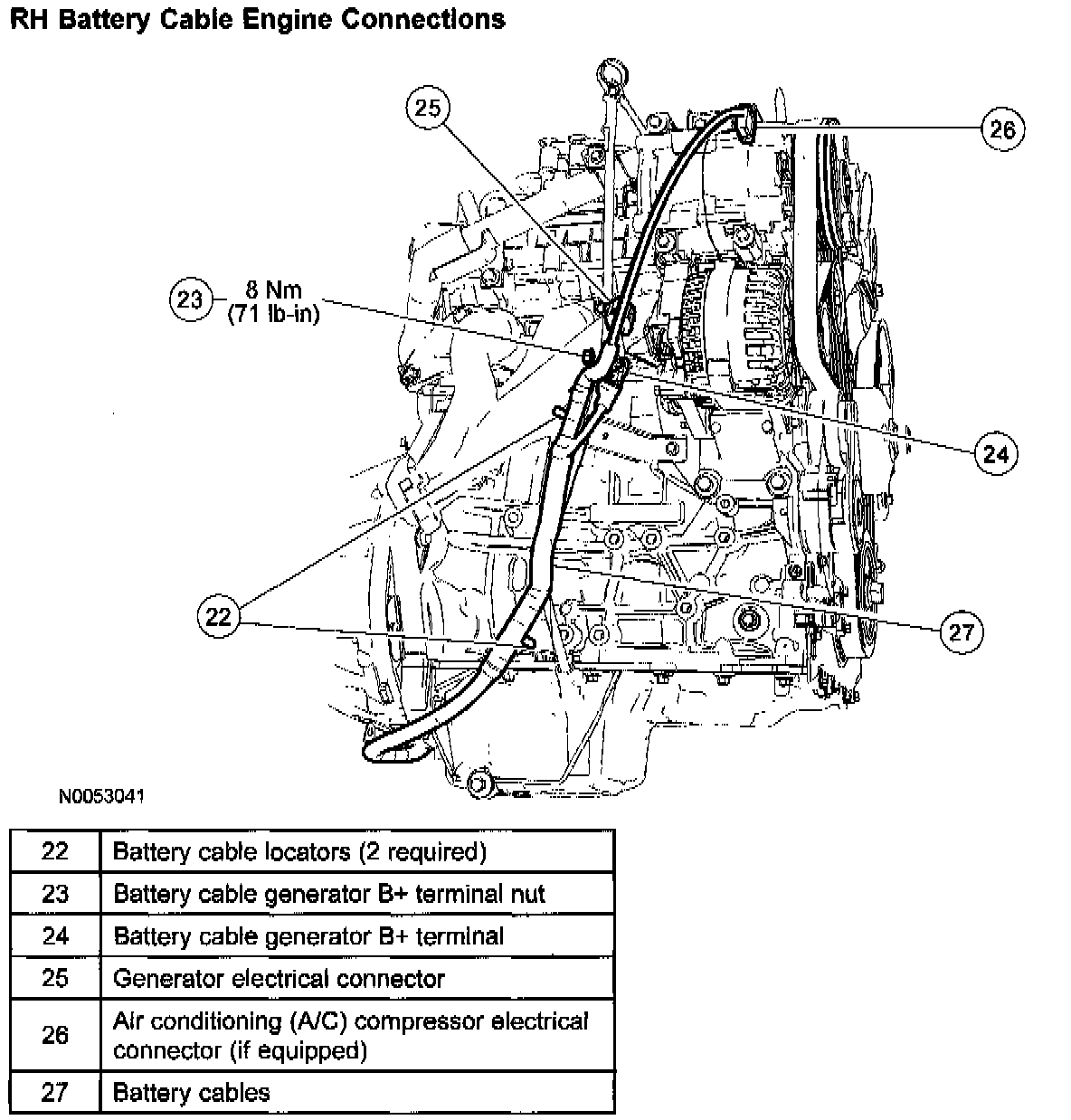 RH Battery Cable Engine Connections

25

26

23 8 Nm (71 lb-in)

24

22

27

N0053041

| 22 | Battery cable locators (2 required) |
|---|---|
| 23 | Battery cable generator B+ terminal nut |
| 24 | Battery cable generator B+ terminal |
| 25 | Generator electrical connector |
| 26 | Air conditioning (A/C) compressor electrical connector (if equipped) |
| 27 | Battery cables |