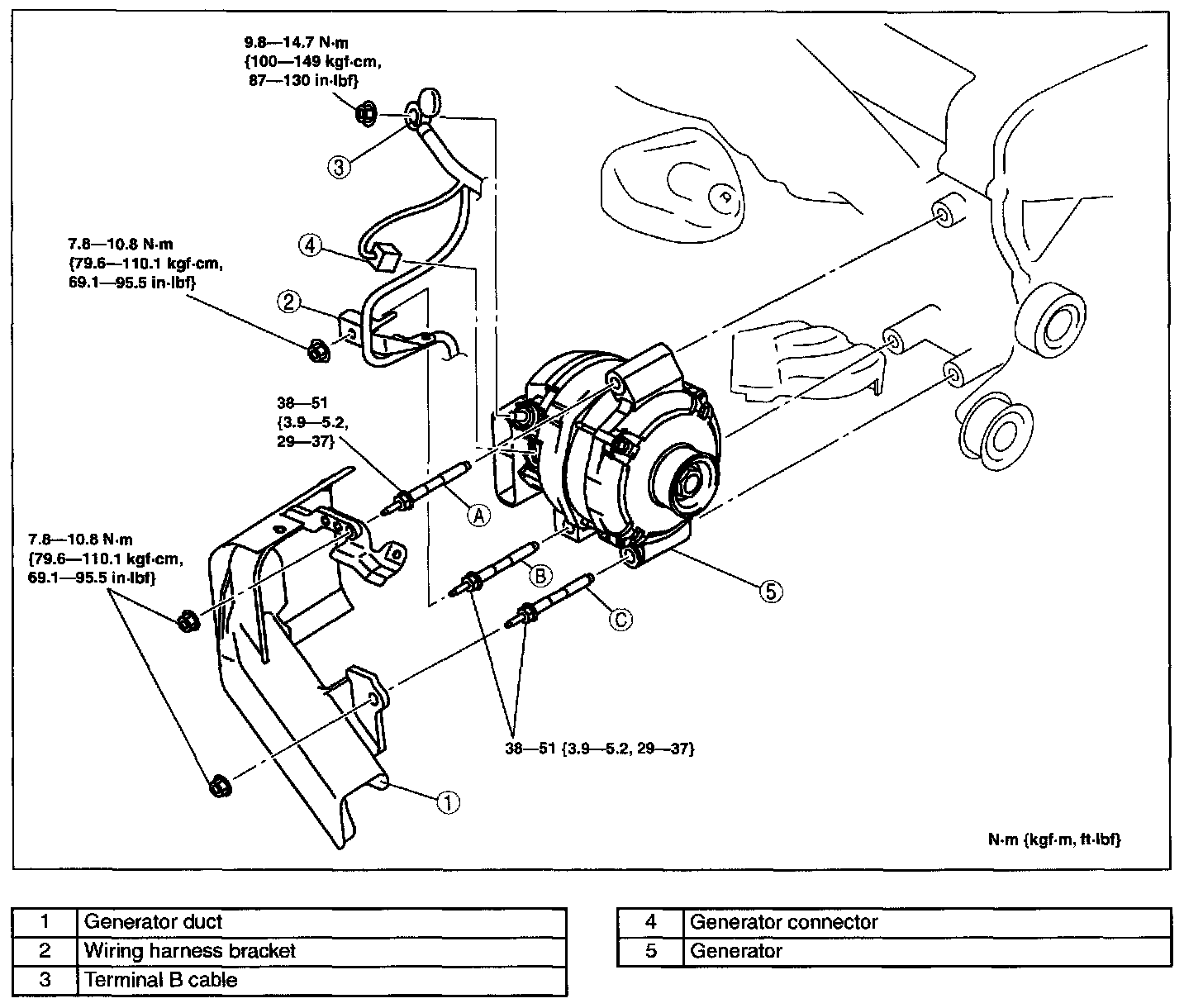 9.8—14.7 N·m {100—149 kgf·cm, 87—130 in·lbf}

3

4

7.8—10.8 N·m {79.6—110.1 kgf·cm, 69.1—95.5 in·lbf}

2

38—51 {3.9—5.2, 29—37}

A

7.8—10.8 N·m {79.6—110.1 kgf·cm, 69.1—95.5 in·lbf}

B

C

5

38—51 {3.9—5.2, 29—37}

1

N·m {kgf·m, ft·lbf}

| 1 | Generator duct |
|---|---|
| 2 | Wiring harness bracket |
| 3 | Terminal B cable |

| 4 | Generator connector |
|---|---|
| 5 | Generator |