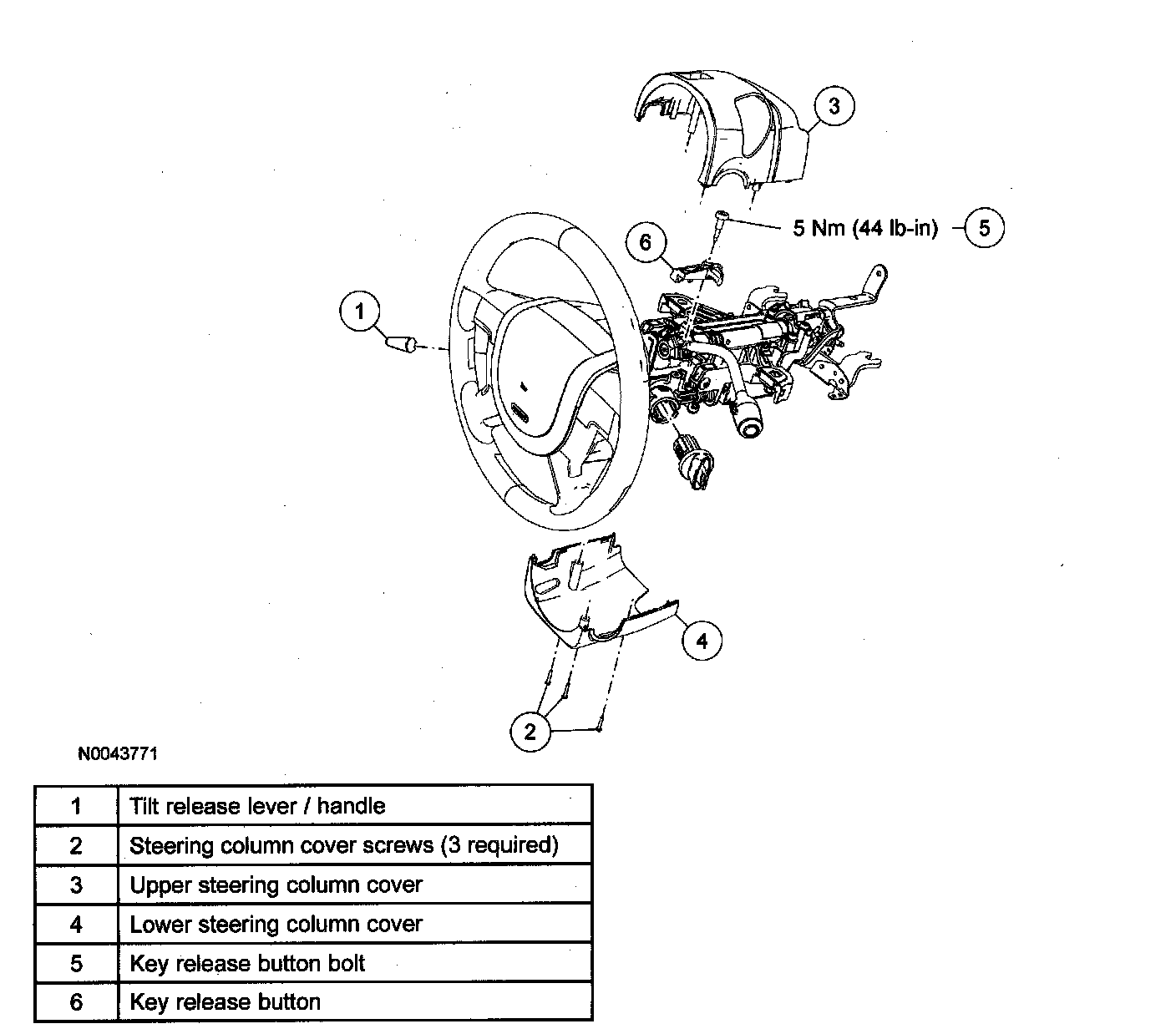 3

5 Nm (44 lb-in)

5

6

1

4

2

N0043771

| 1 | Tilt release lever / handle |
|---|---|
| 2 | Steering column cover screws (3 required) |
| 3 | Upper steering column cover |
| 4 | Lower steering column cover |
| 5 | Key release button bolt |
| 6 | Key release button |