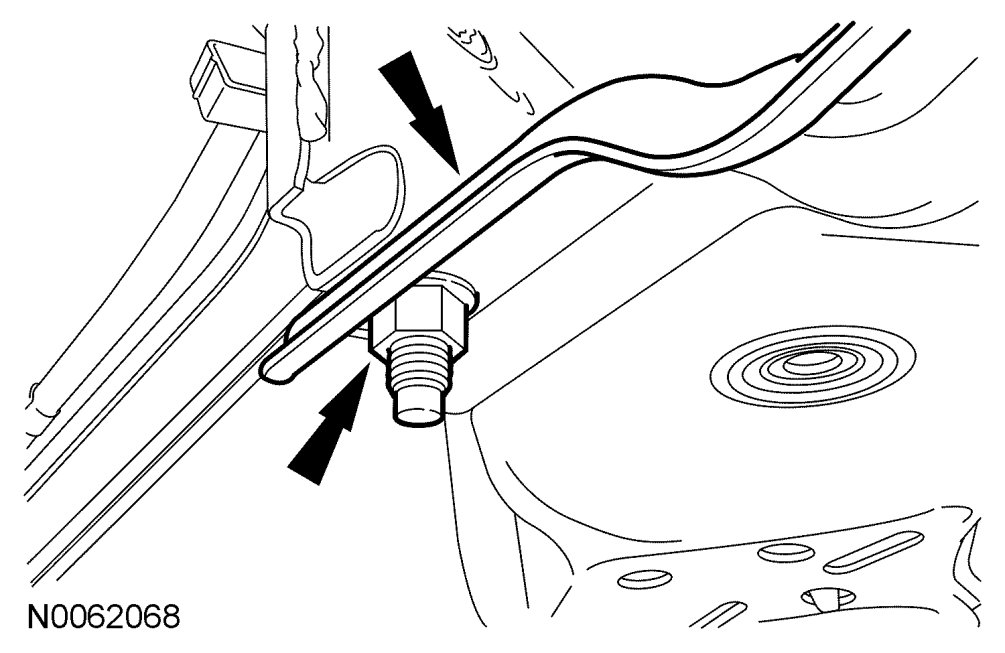 N0062068