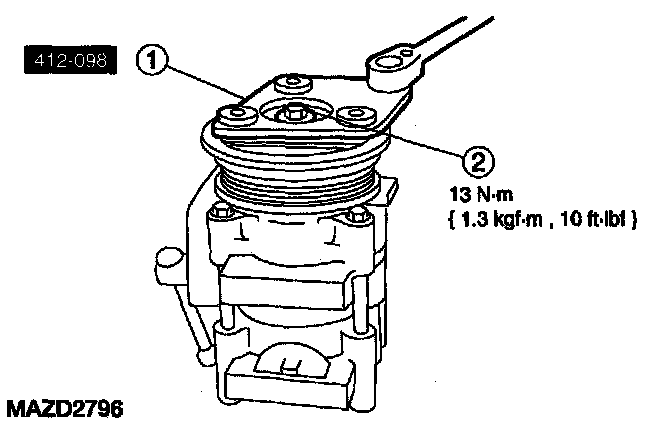 412-098

1

2

13 N·m
{ 1.3 kgf·m , 10 ft·lbf }

MAZD2796