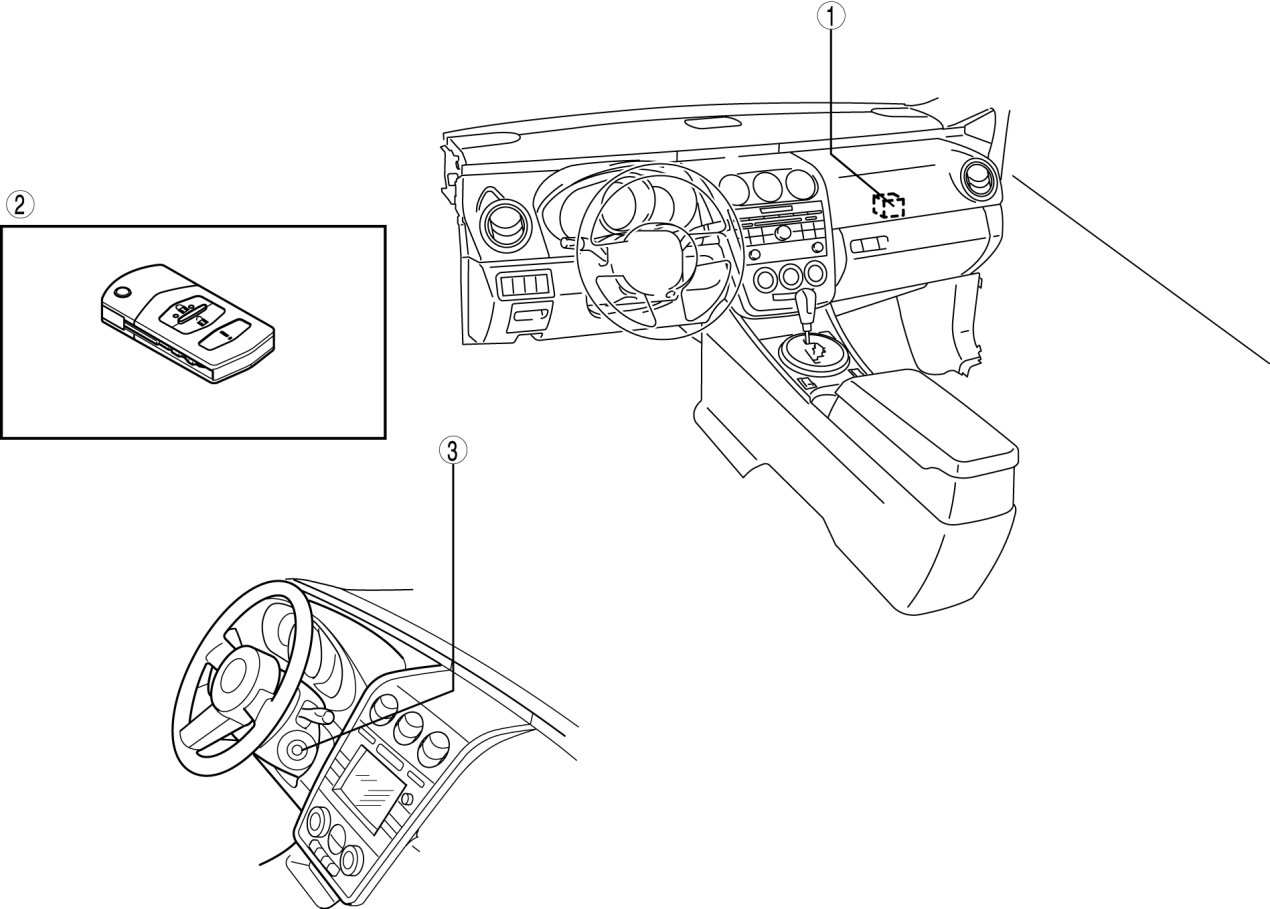 1
2
3