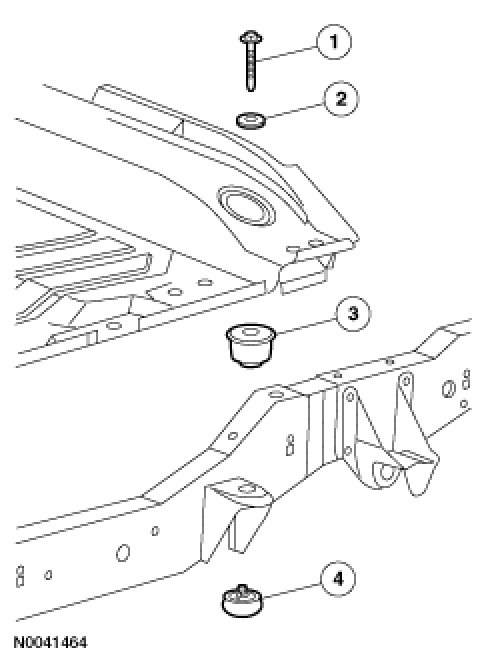 1
2
3
4
N0041464