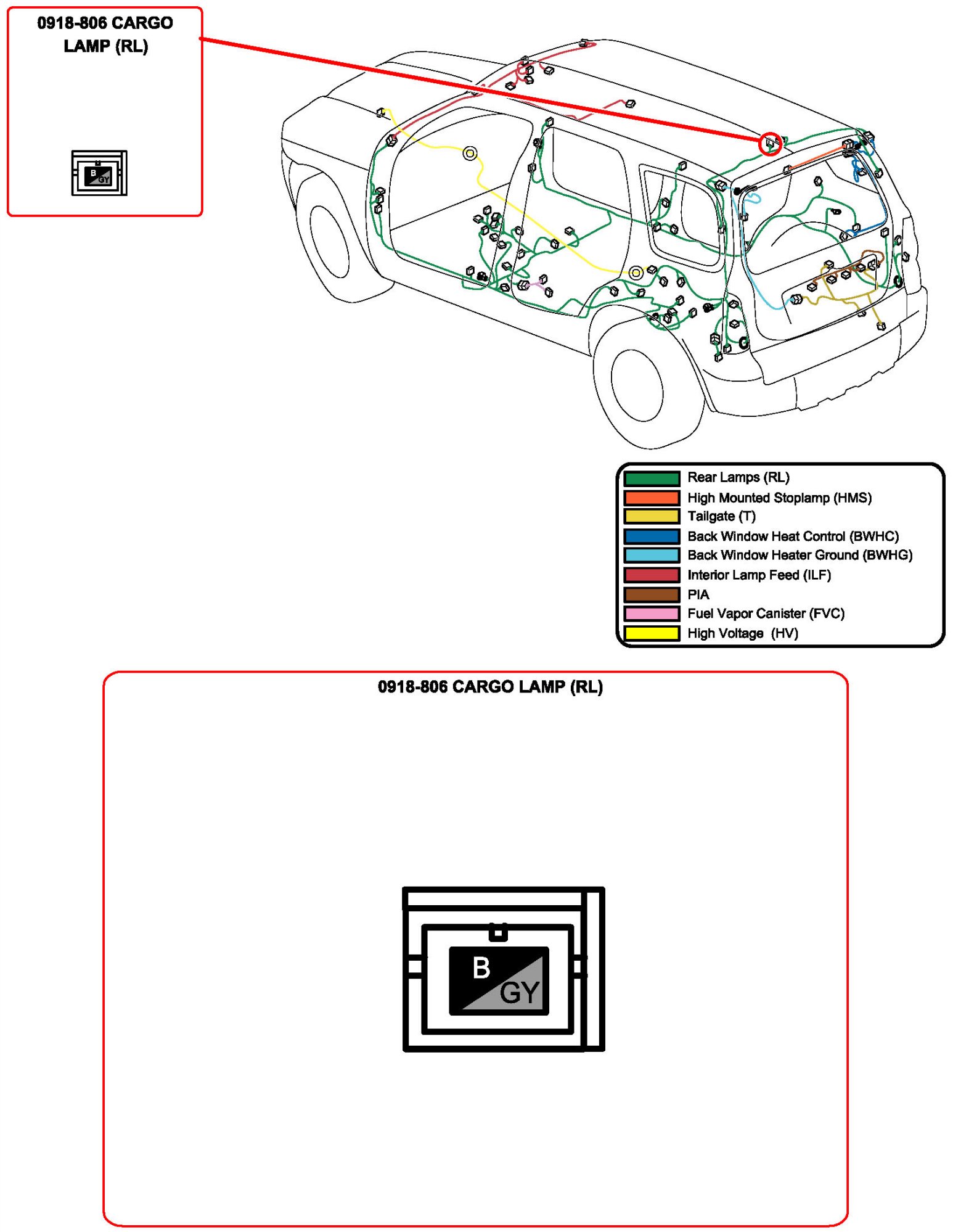 0918-806 CARGO LAMP (RL)

B
GY

Rear Lamps (RL)
High Mounted Stoplamp (HMS)
Tailgate (T)
Back Window Heat Control (BWHC)
Back Window Heater Ground (BWHG)
Interior Lamp Feed (ILF)
PIA
Fuel Vapor Canister (FVC)
High Voltage (HV)

0918-806 CARGO LAMP (RL)

B
GY