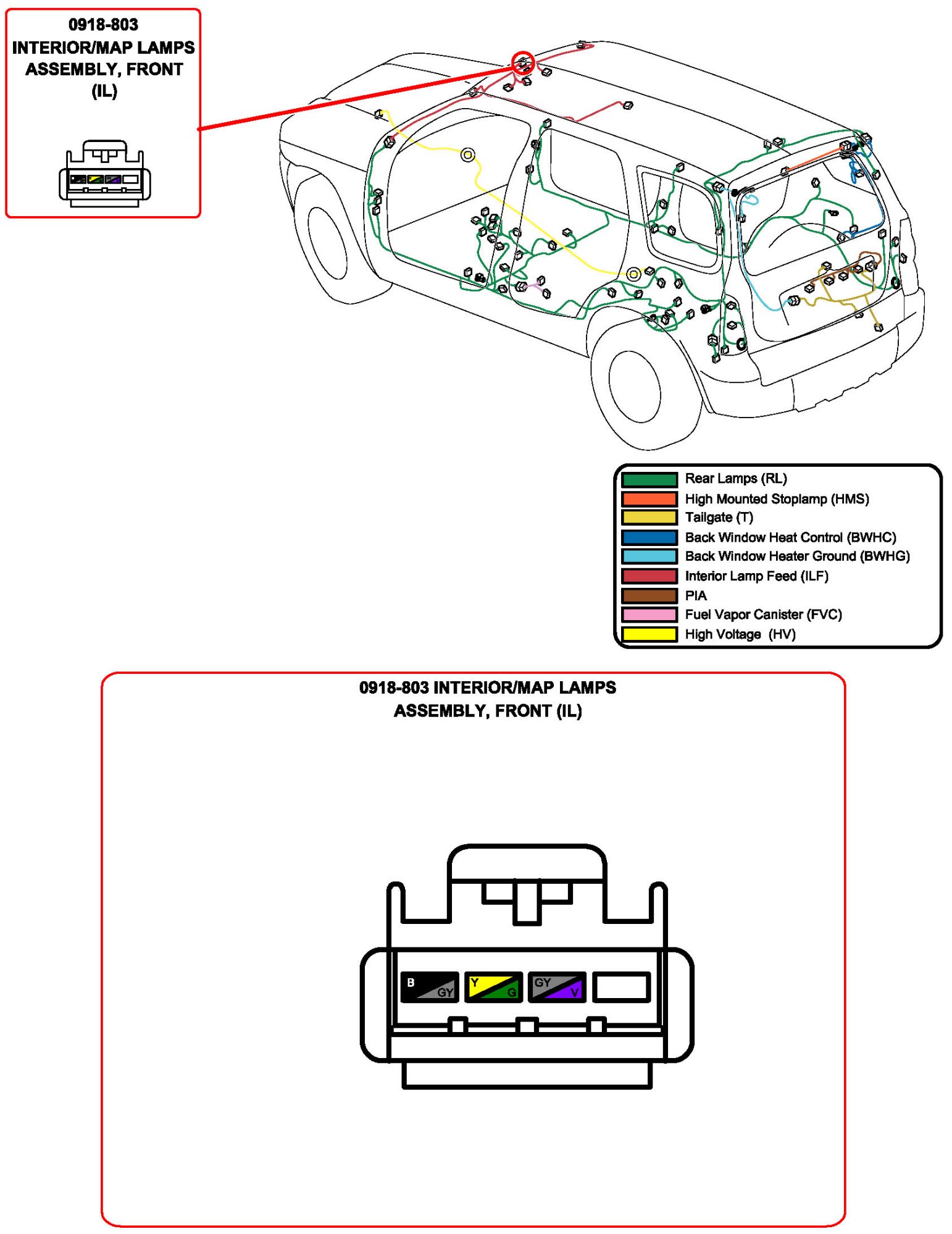 0918-803
INTERIOR/MAP LAMPS
ASSEMBLY, FRONT
(IL)

Rear Lamps (RL)
High Mounted Stoplamp (HMS)
Tailgate (T)
Back Window Heat Control (BWHC)
Back Window Heater Ground (BWHG)
Interior Lamp Feed (ILF)
PIA
Fuel Vapor Canister (FVC)
High Voltage (HV)

0918-803 INTERIOR/MAP LAMPS
ASSEMBLY, FRONT (IL)

B GY
Y G
GY V