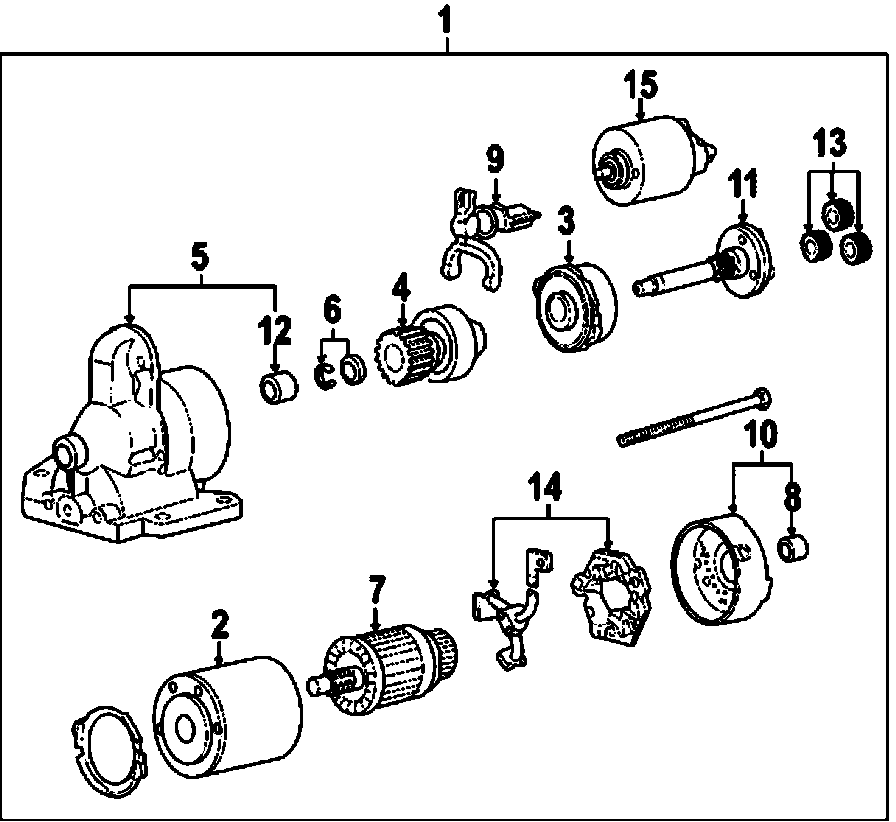 1
15
9
13
11
3
5
12
6
4
10
8
14
7
2