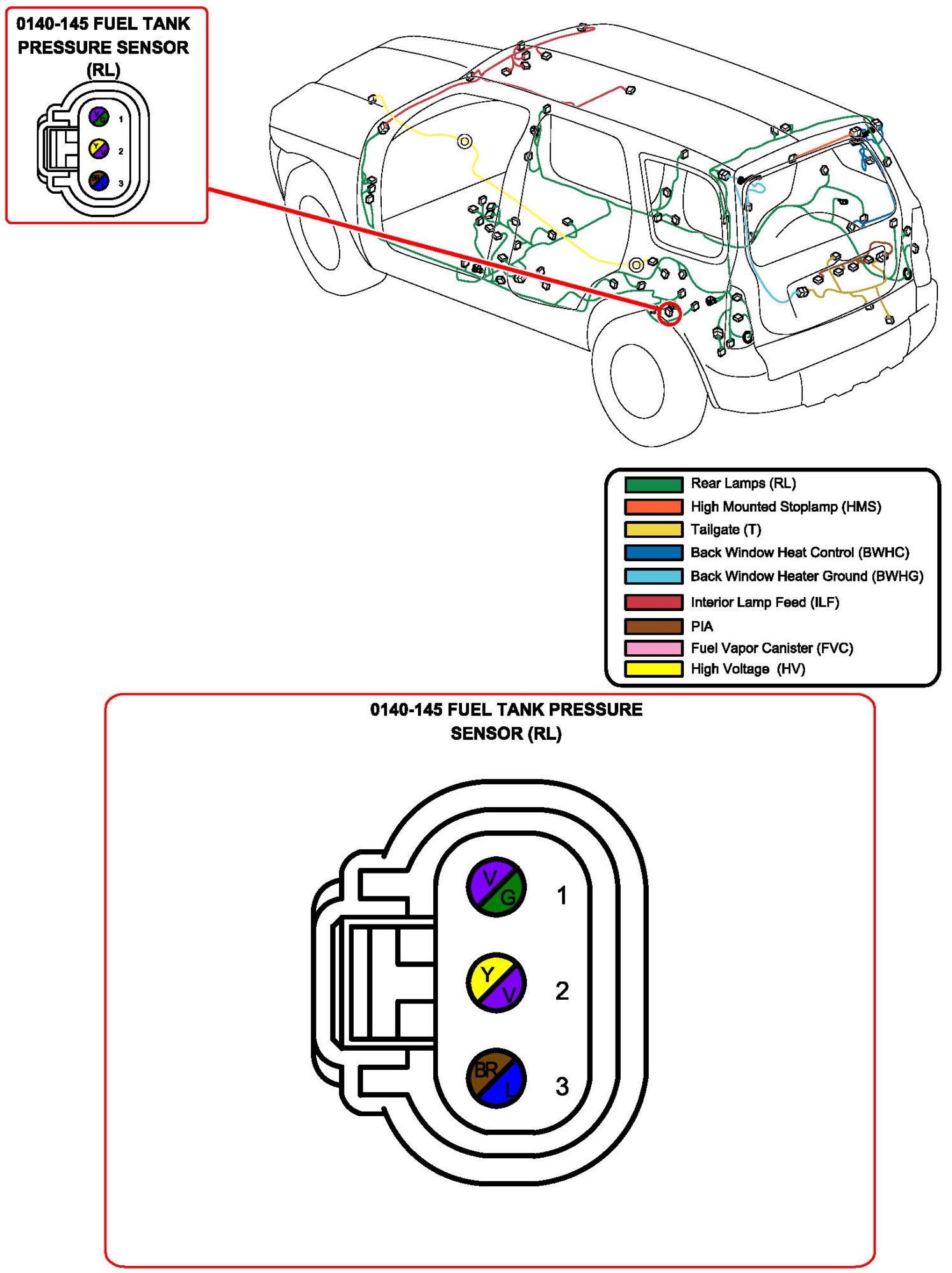 0140-145 FUEL TANK PRESSURE SENSOR (RL)

V G 1
Y V 2
BR L 3

Rear Lamps (RL)
High Mounted Stoplamp (HMS)
Tailgate (T)
Back Window Heat Control (BWHC)
Back Window Heater Ground (BWHG)
Interior Lamp Feed (ILF)
PIA
Fuel Vapor Canister (FVC)
High Voltage (HV)

0140-145 FUEL TANK PRESSURE SENSOR (RL)

V G 1
Y V 2
BR L 3