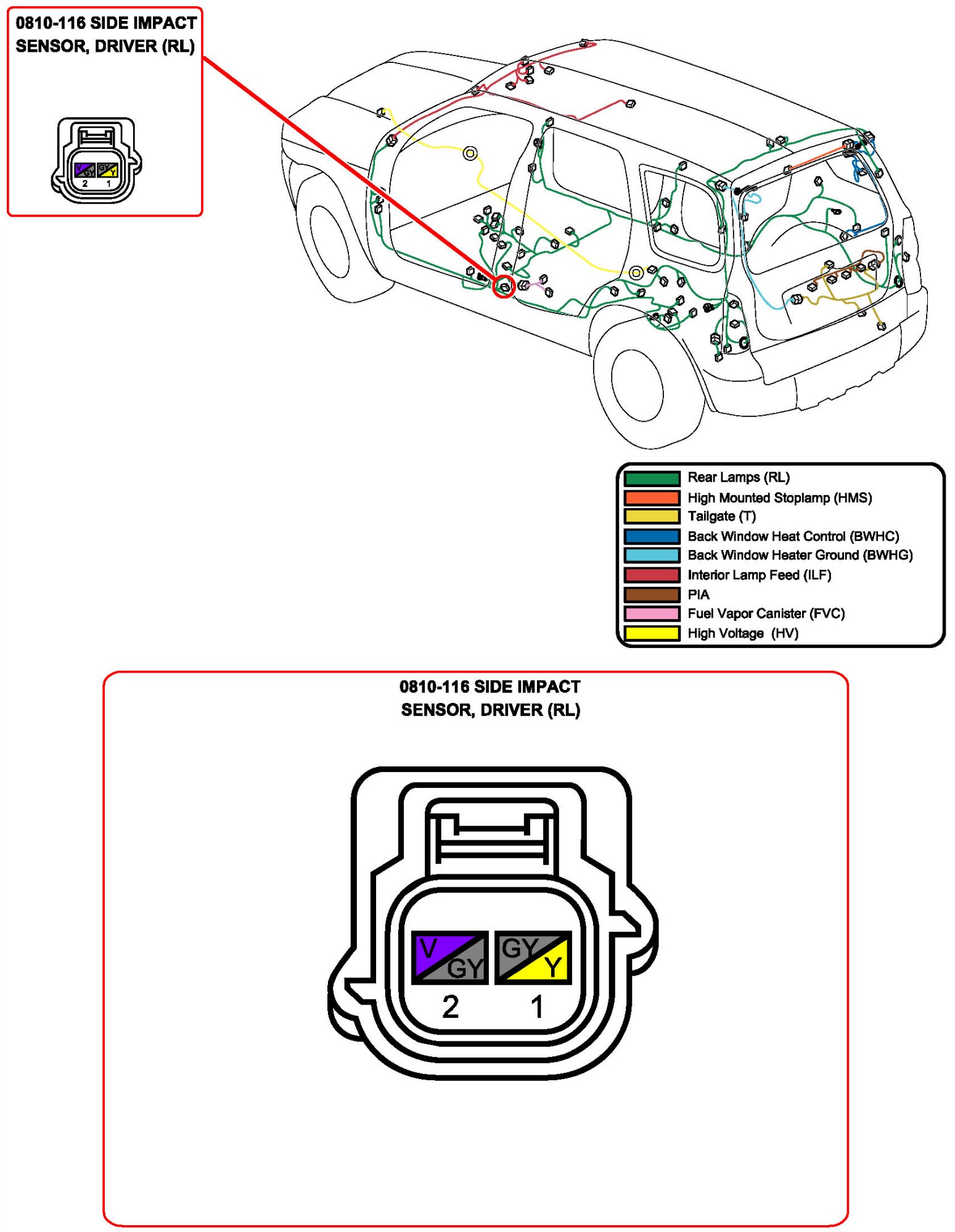 0810-116 SIDE IMPACT SENSOR, DRIVER (RL)

V GY GY Y
2 1

Rear Lamps (RL)
High Mounted Stoplamp (HMS)
Tailgate (T)
Back Window Heat Control (BWHC)
Back Window Heater Ground (BWHG)
Interior Lamp Feed (ILF)
PIA
Fuel Vapor Canister (FVC)
High Voltage (HV)

0810-116 SIDE IMPACT SENSOR, DRIVER (RL)

V GY GY Y
2 1