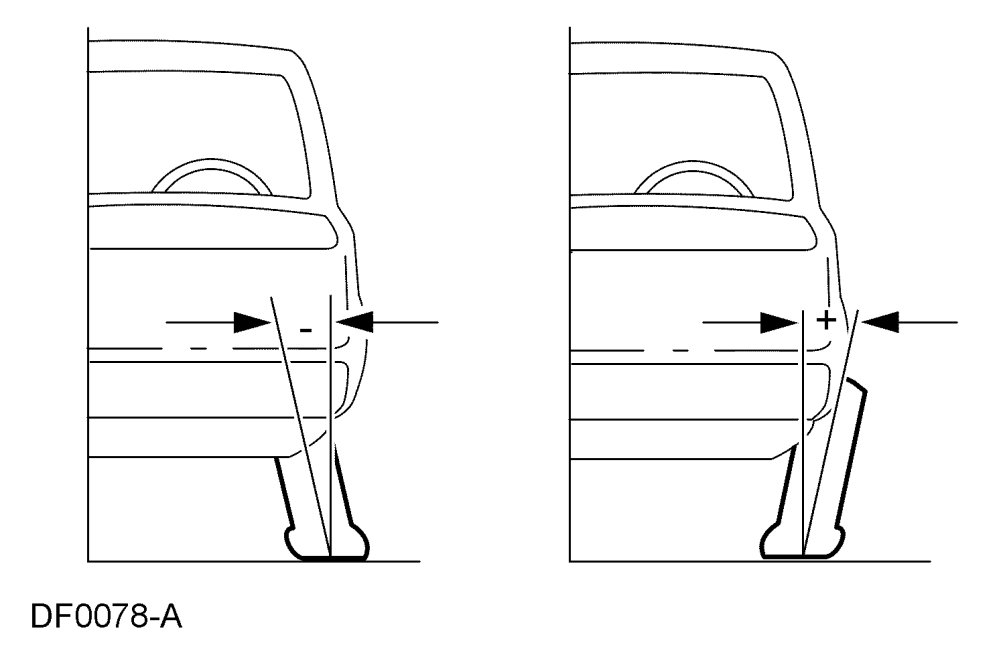 -

+

DF0078-A