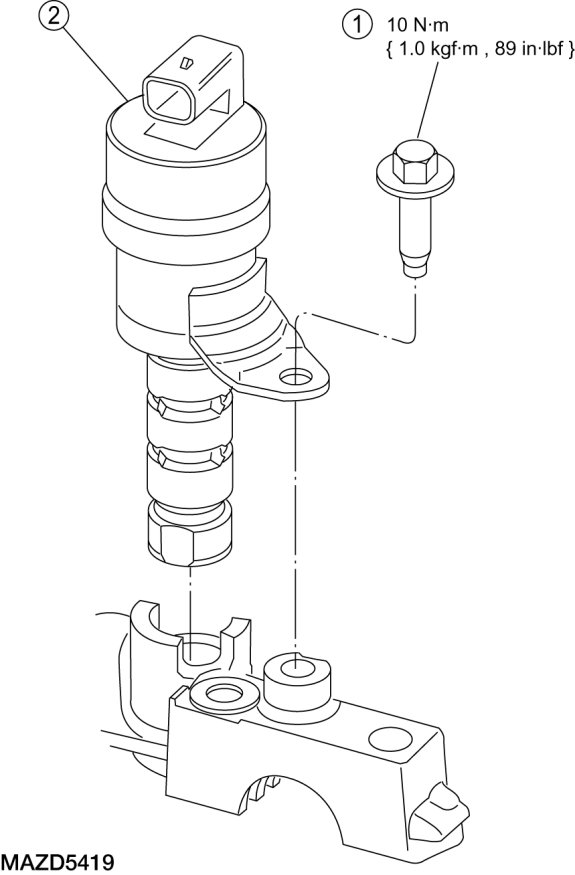 2

1 10 N·m
{ 1.0 kgf·m , 89 in·lbf }

MAZD5419