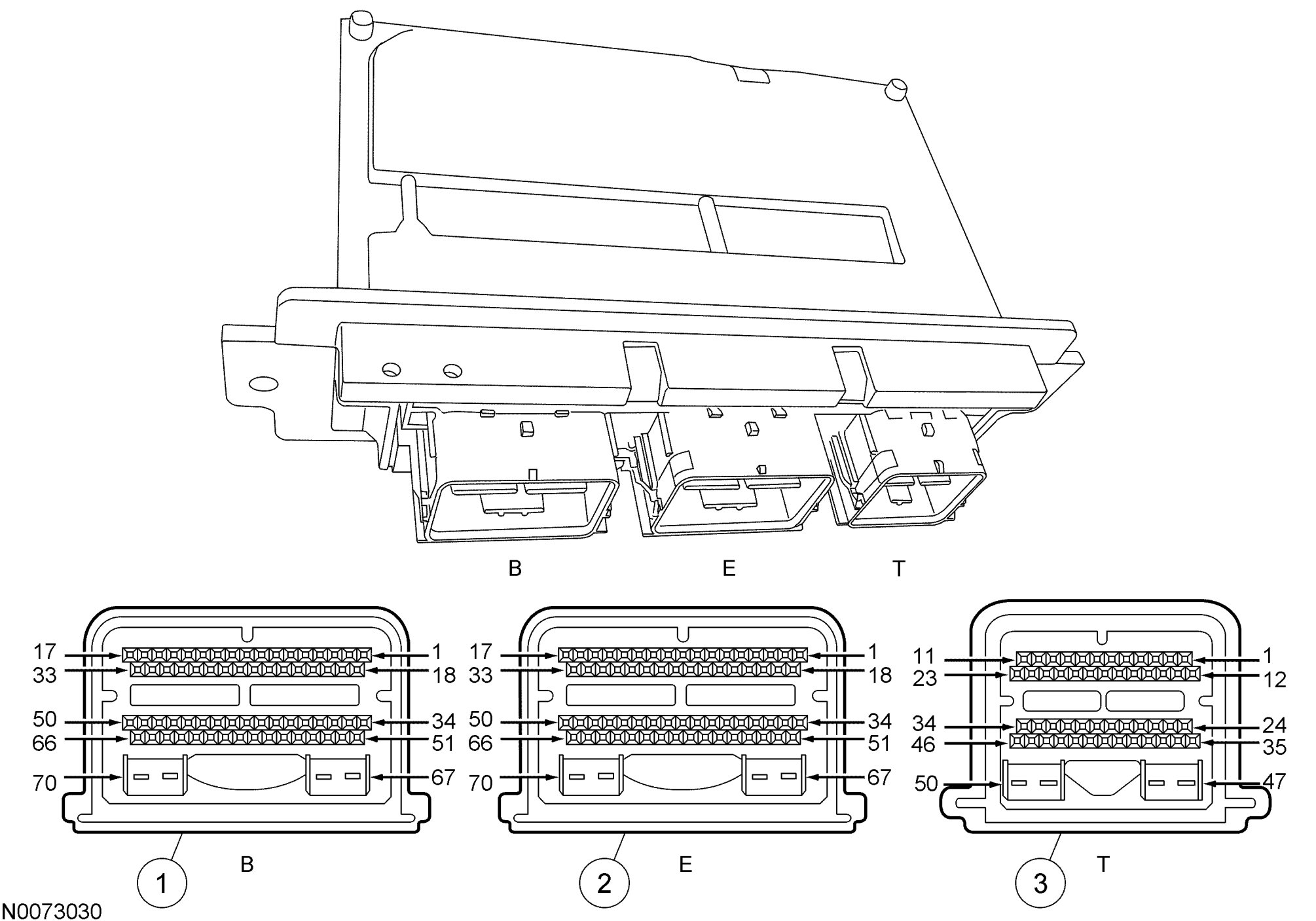 B E T

17 1
33 18
50 34
66 51
70 67

17 1
33 18
50 34
66 51
70 67

11 1
23 12
34 24
46 35
50 47

1 B
2 E
3 T

N0073030