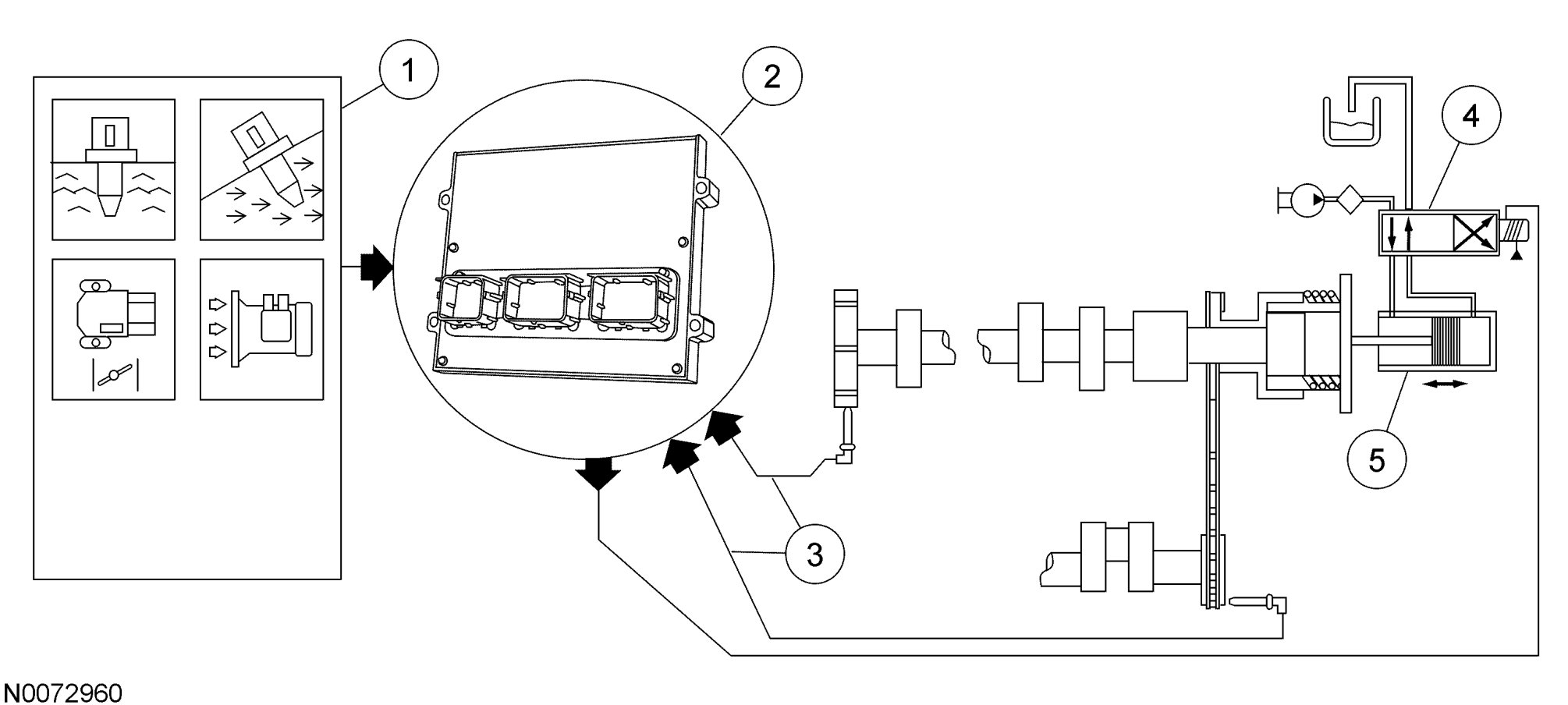 1
2
4
5
3
N0072960