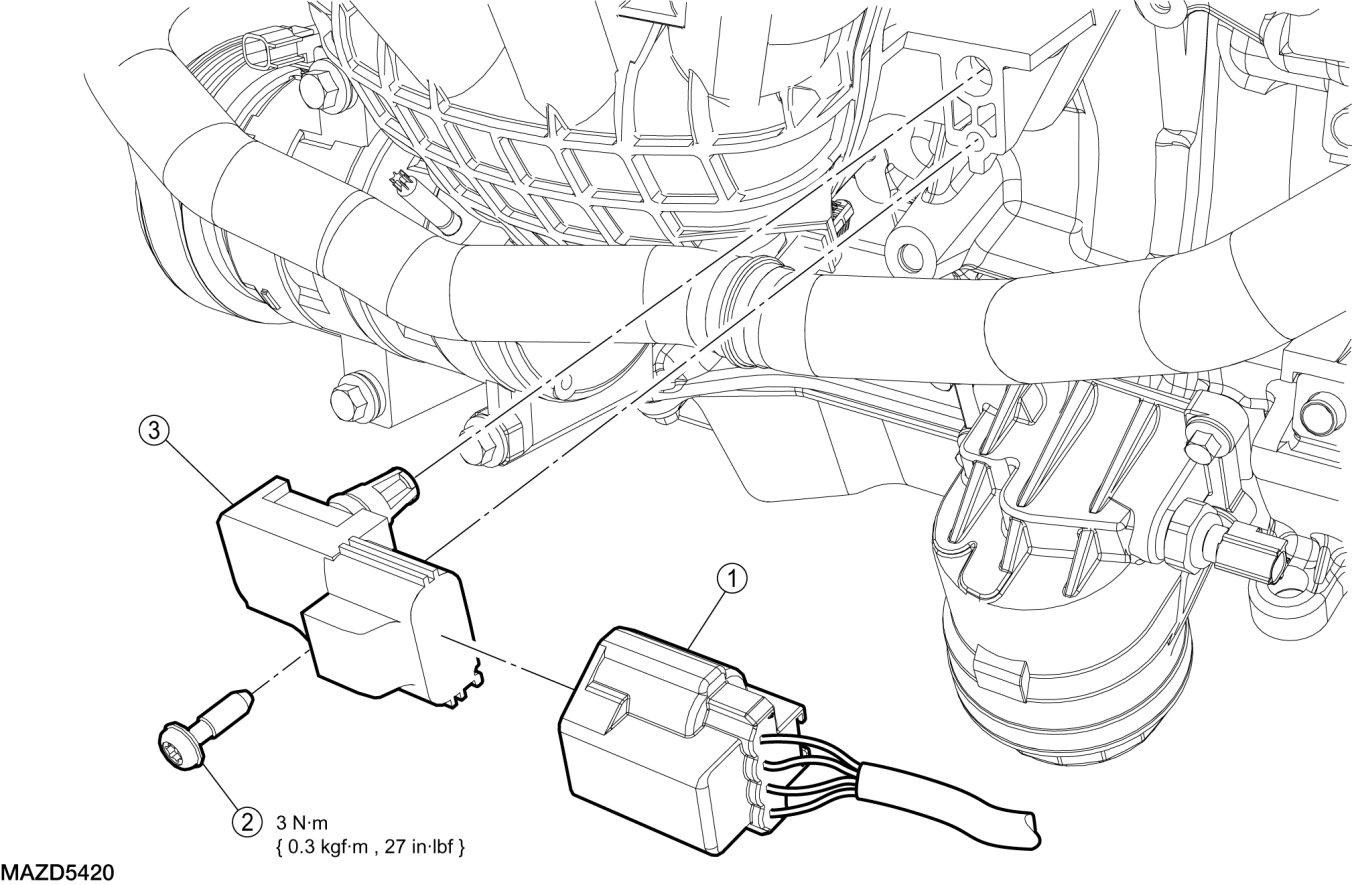 3

1

2 3 N·m
{ 0.3 kgf·m , 27 in·lbf }

MAZD5420