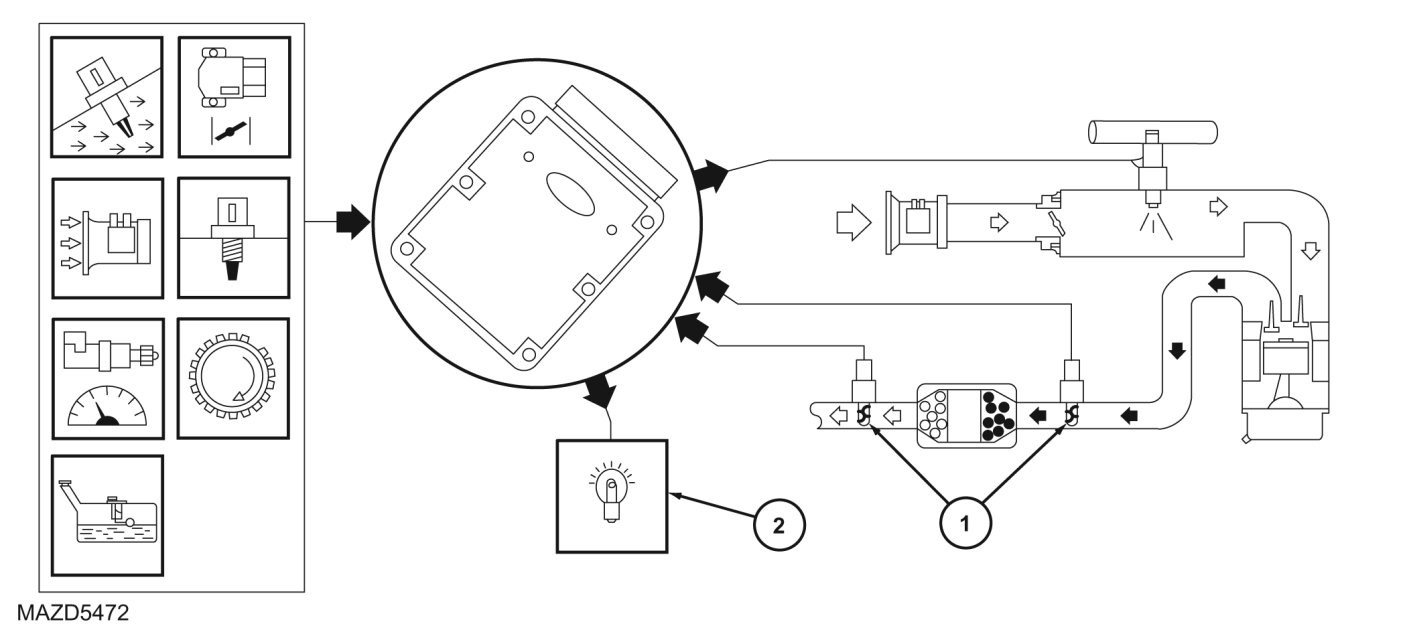 2

1

MAZD5472