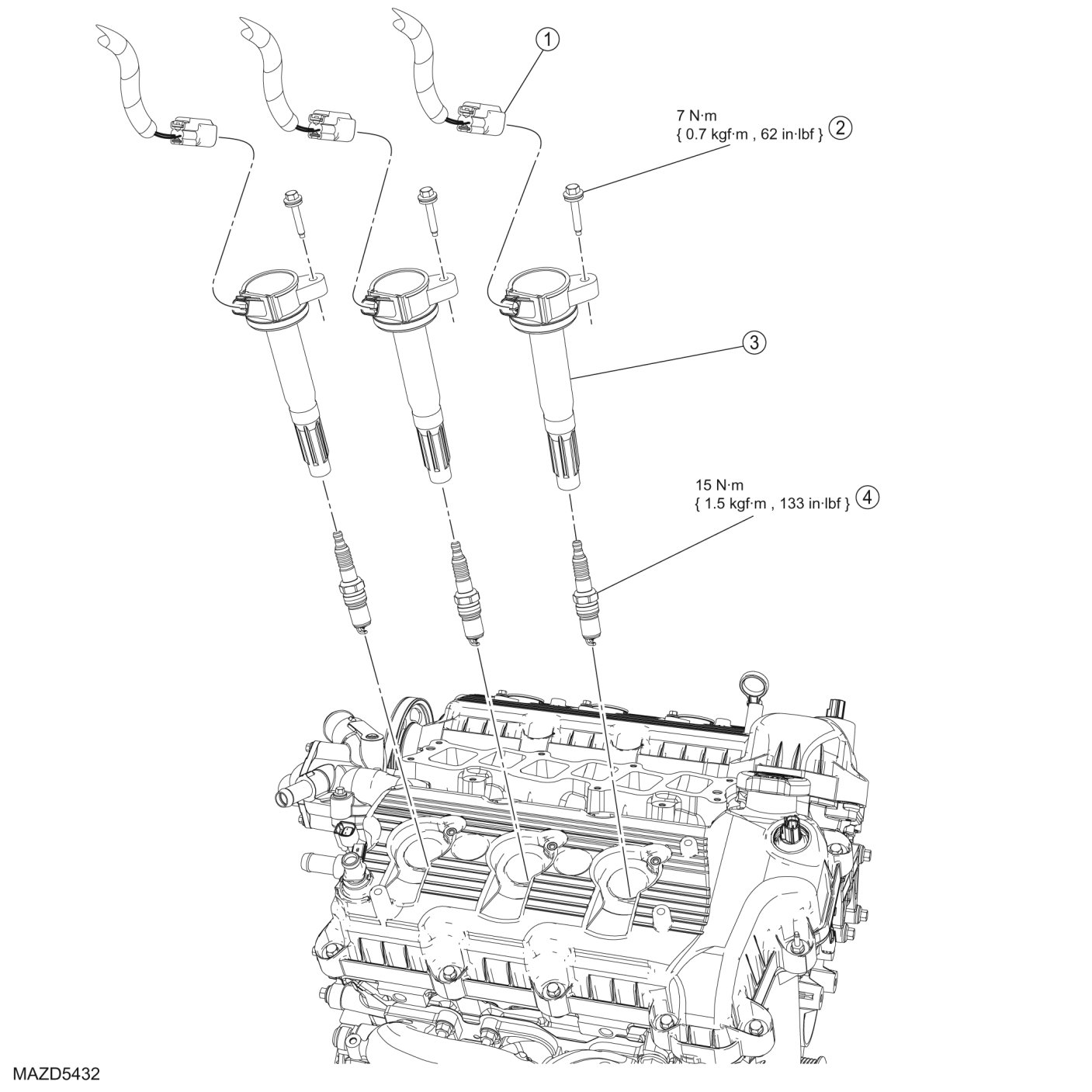 1

7 N·m
{ 0.7 kgf·m , 62 in·lbf } 2

3

15 N·m
{ 1.5 kgf·m , 133 in·lbf } 4

MAZD5432