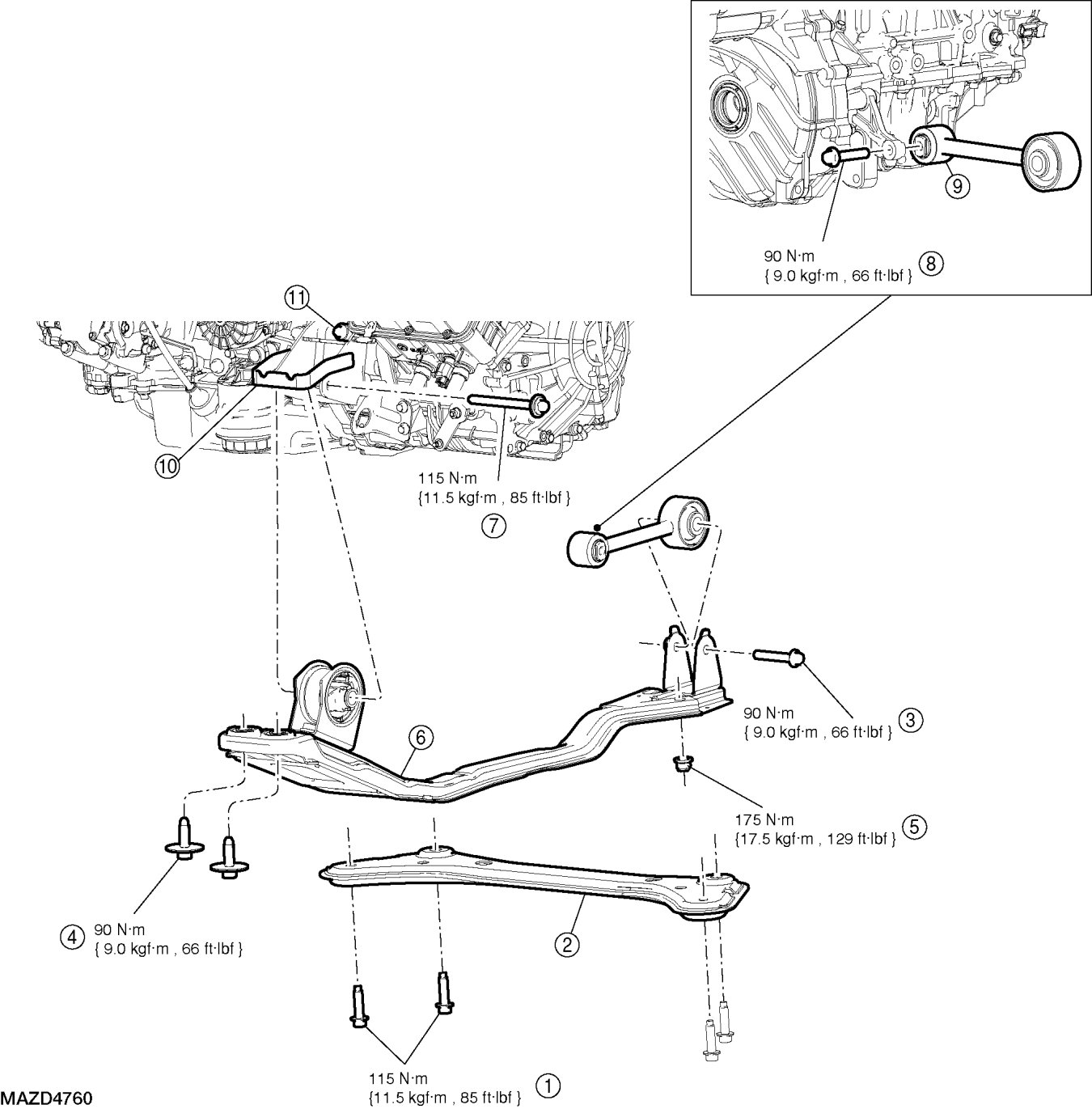 ⑨

90 N·m
{ 9.0 kgf·m , 66 ft·lbf } ⑧

⑪

⑩

115 N·m
{11.5 kgf·m , 85 ft·lbf }
⑦

⑥

90 N·m
{ 9.0 kgf·m , 66 ft·lbf } ③

175 N·m
{17.5 kgf·m , 129 ft·lbf } ⑤

④ 90 N·m
{ 9.0 kgf·m , 66 ft·lbf }

②

115 N·m
{11.5 kgf·m , 85 ft·lbf } ①

MAZD4760