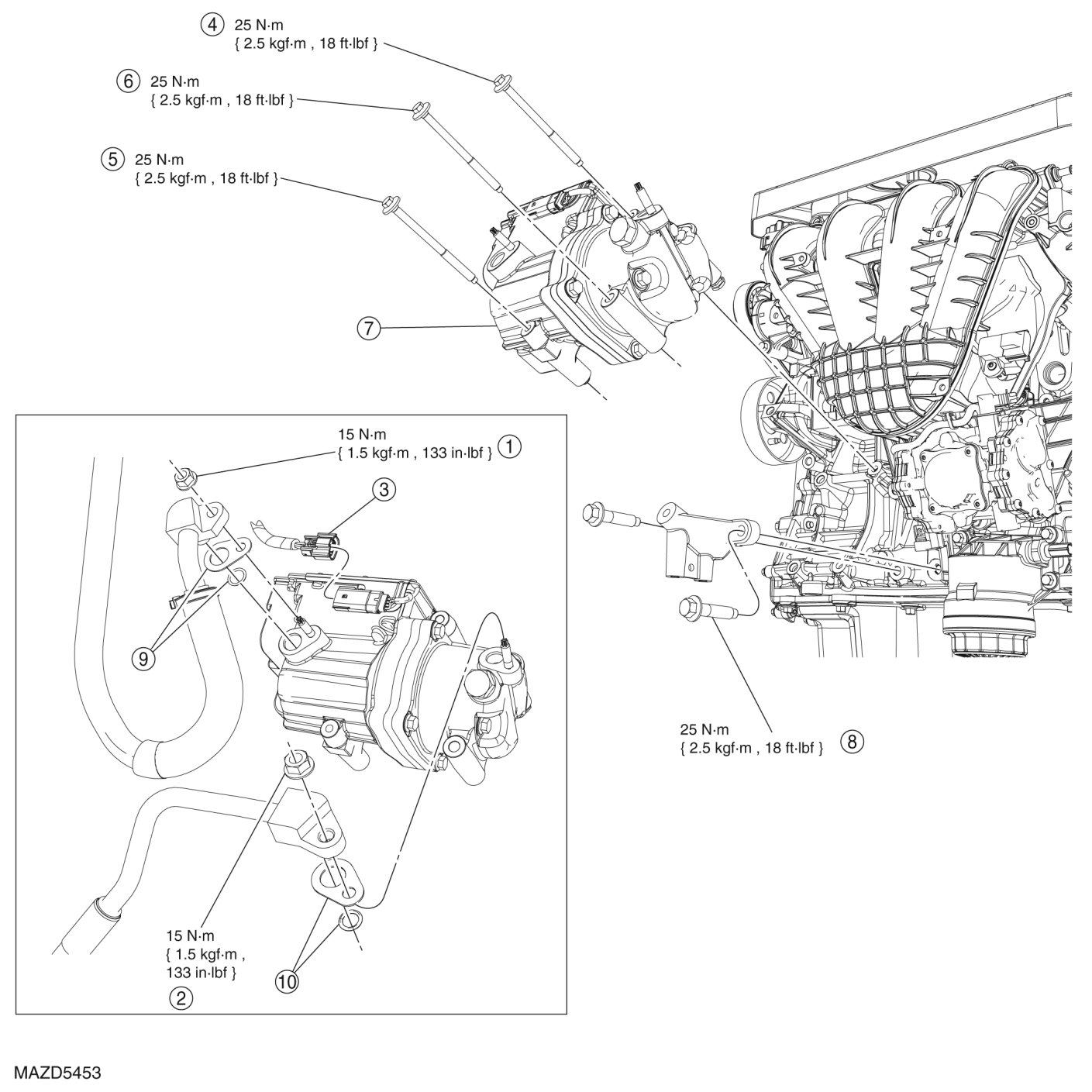 4 25 N·m
{ 2.5 kgf·m , 18 ft·lbf }

6 25 N·m
{ 2.5 kgf·m , 18 ft·lbf }

5 25 N·m
{ 2.5 kgf·m , 18 ft·lbf }

7

15 N·m
{ 1.5 kgf·m , 133 in·lbf } 1

3

9

15 N·m
{ 1.5 kgf·m ,
133 in·lbf }
2

10

25 N·m
{ 2.5 kgf·m , 18 ft·lbf } 8

MAZD5453