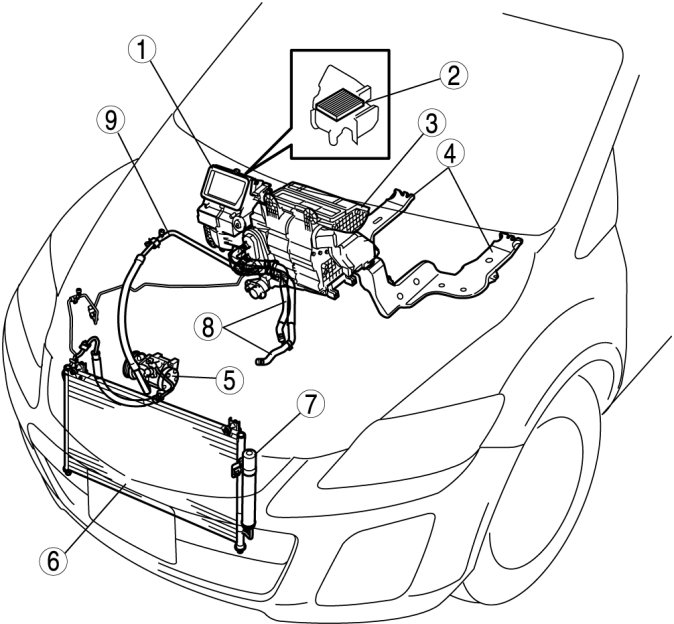 1
2
9
3
4
8
5
7
6