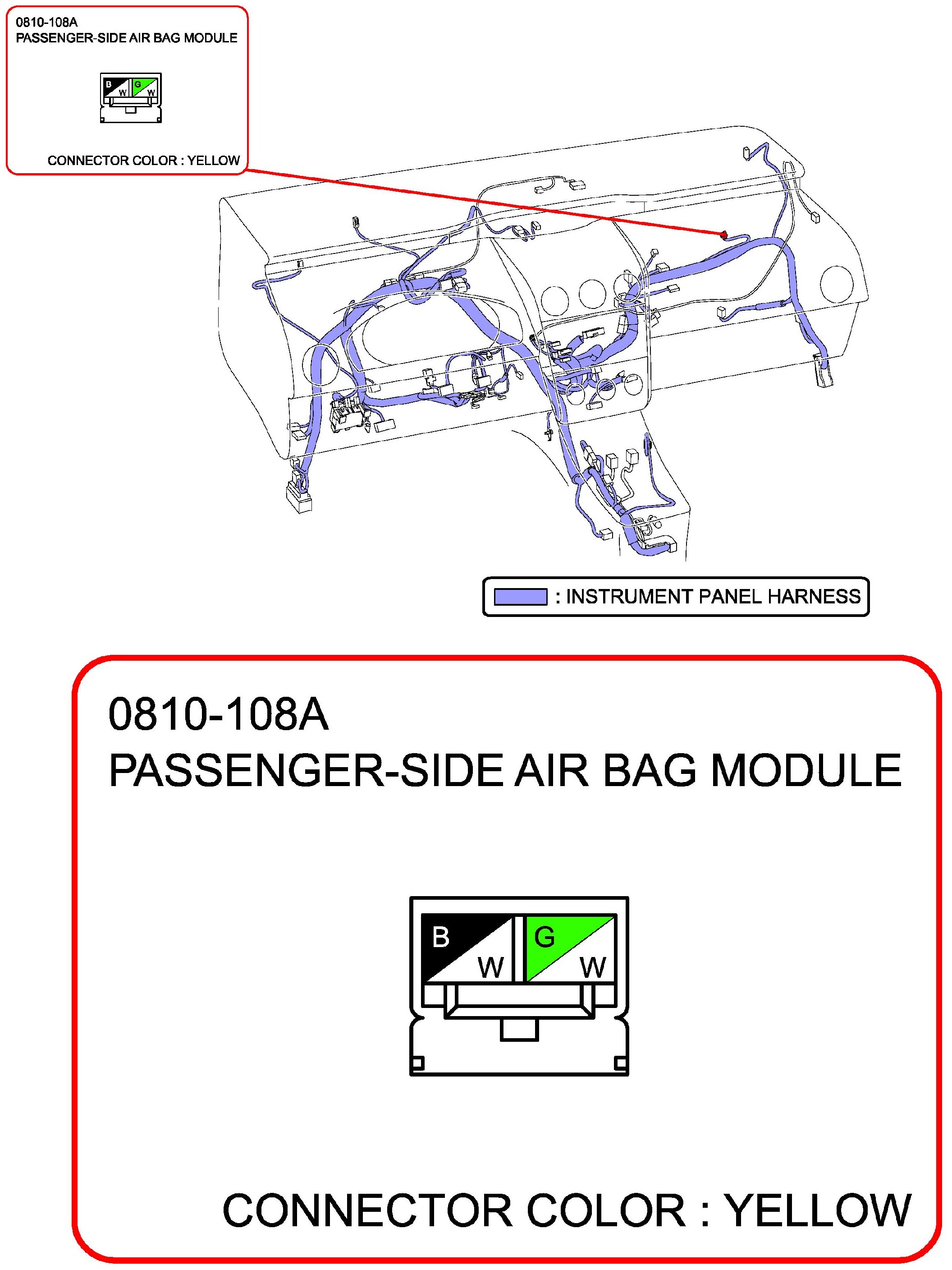 0810-108A
PASSENGER-SIDE AIR BAG MODULE

B W G W

CONNECTOR COLOR : YELLOW

: INSTRUMENT PANEL HARNESS

0810-108A
PASSENGER-SIDE AIR BAG MODULE

B W G W

CONNECTOR COLOR : YELLOW