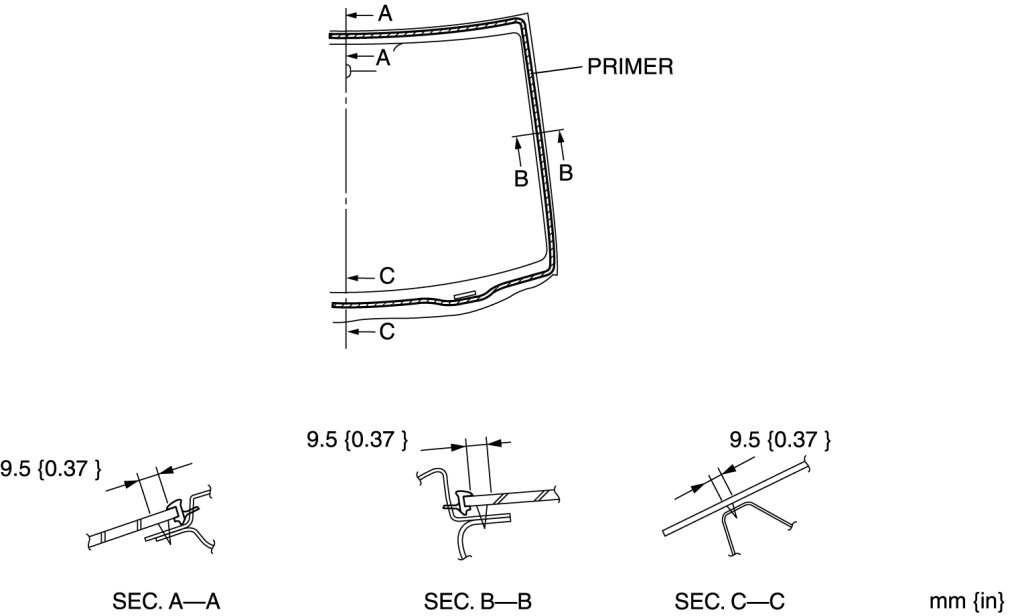 A
A
PRIMER
B
B
C
C

9.5 {0.37 }
9.5 {0.37 }
9.5 {0.37 }

SEC. A—A
SEC. B—B
SEC. C—C
mm {in}