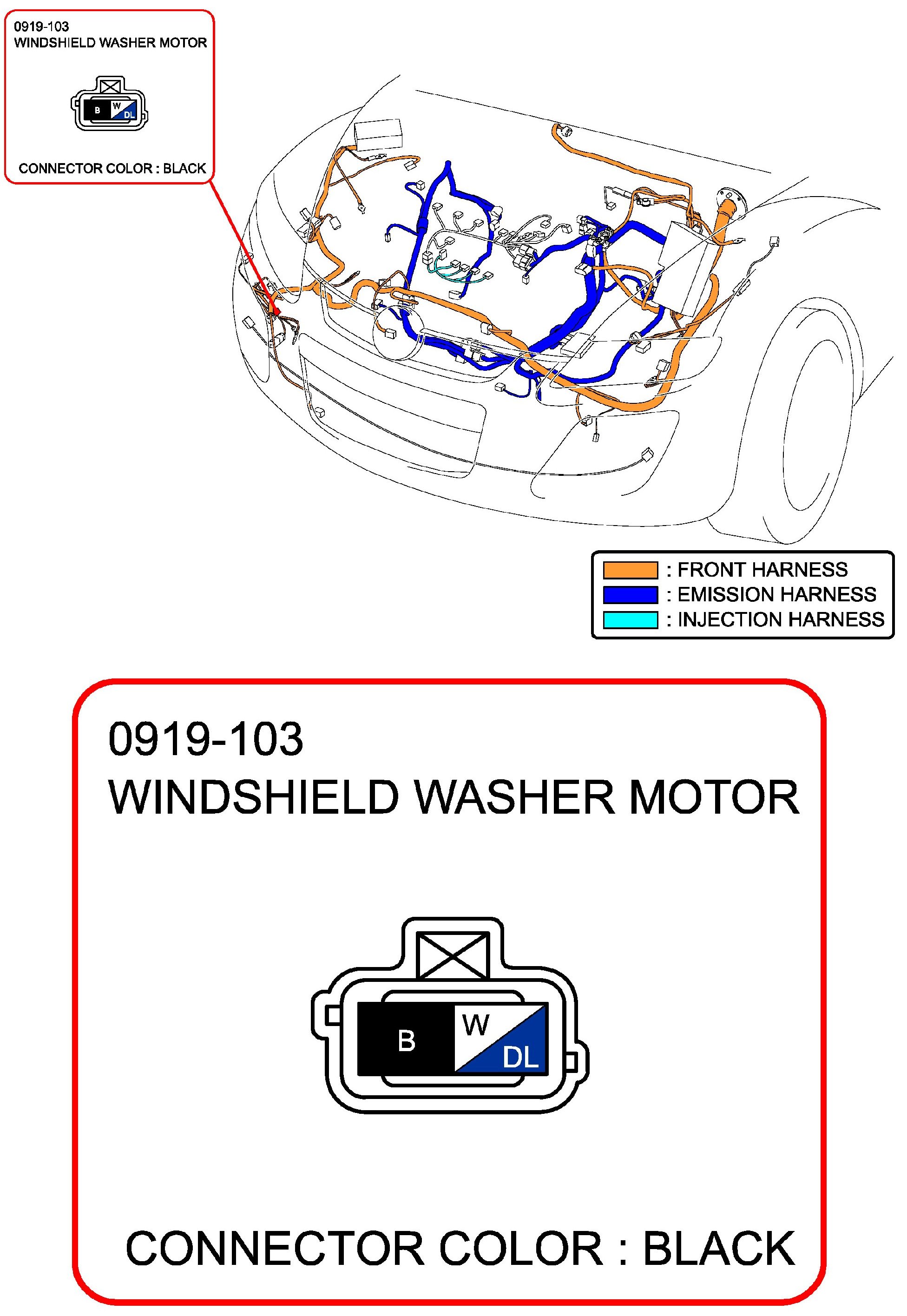 0919-103
WINDSHIELD WASHER MOTOR

B W DL

CONNECTOR COLOR : BLACK

: FRONT HARNESS
: EMISSION HARNESS
: INJECTION HARNESS

0919-103
WINDSHIELD WASHER MOTOR

B W DL

CONNECTOR COLOR : BLACK