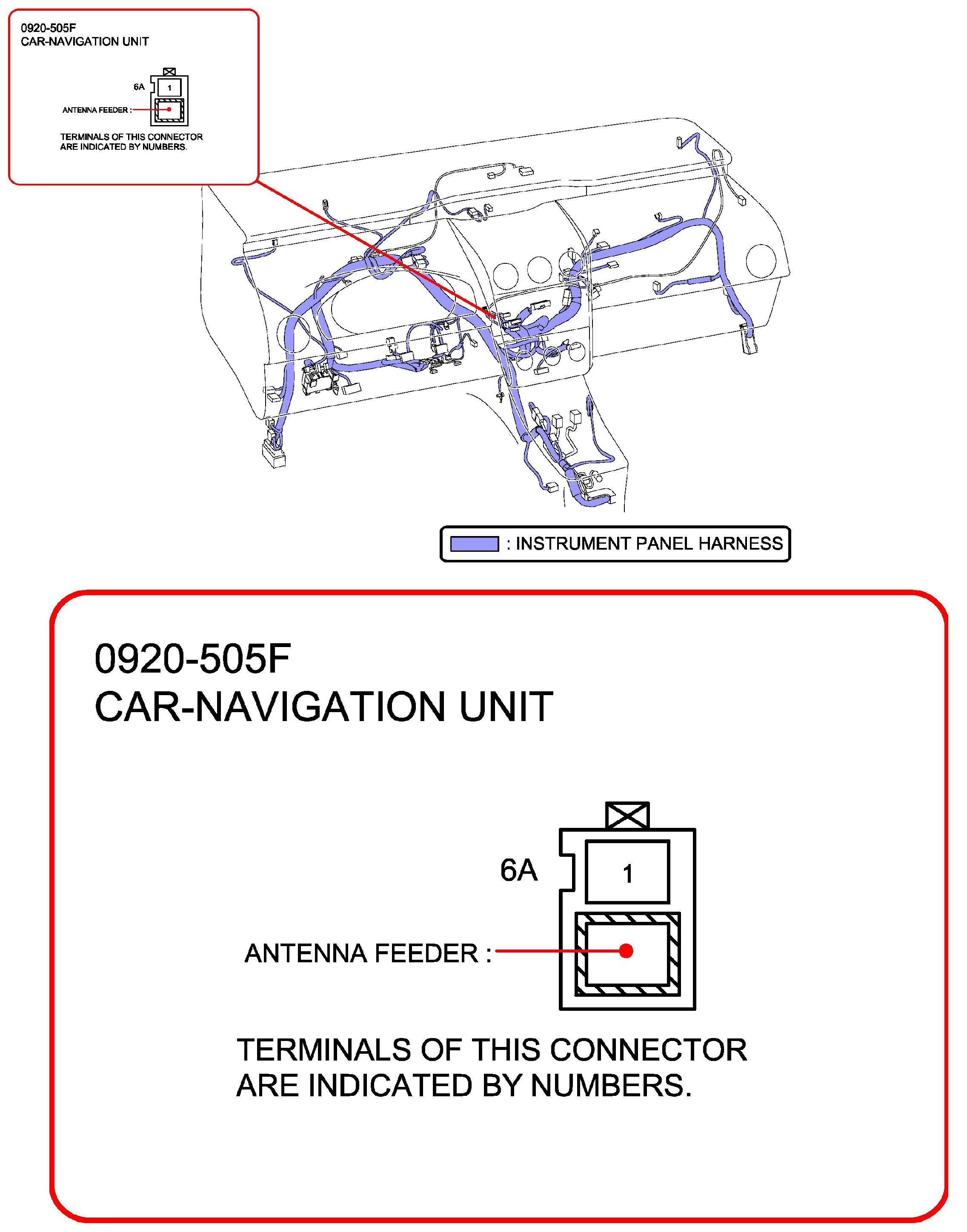 0920-505F
CAR-NAVIGATION UNIT

6A

1

ANTENNA FEEDER :

TERMINALS OF THIS CONNECTOR ARE INDICATED BY NUMBERS.

: INSTRUMENT PANEL HARNESS

0920-505F
CAR-NAVIGATION UNIT

6A

1

ANTENNA FEEDER :

TERMINALS OF THIS CONNECTOR ARE INDICATED BY NUMBERS.