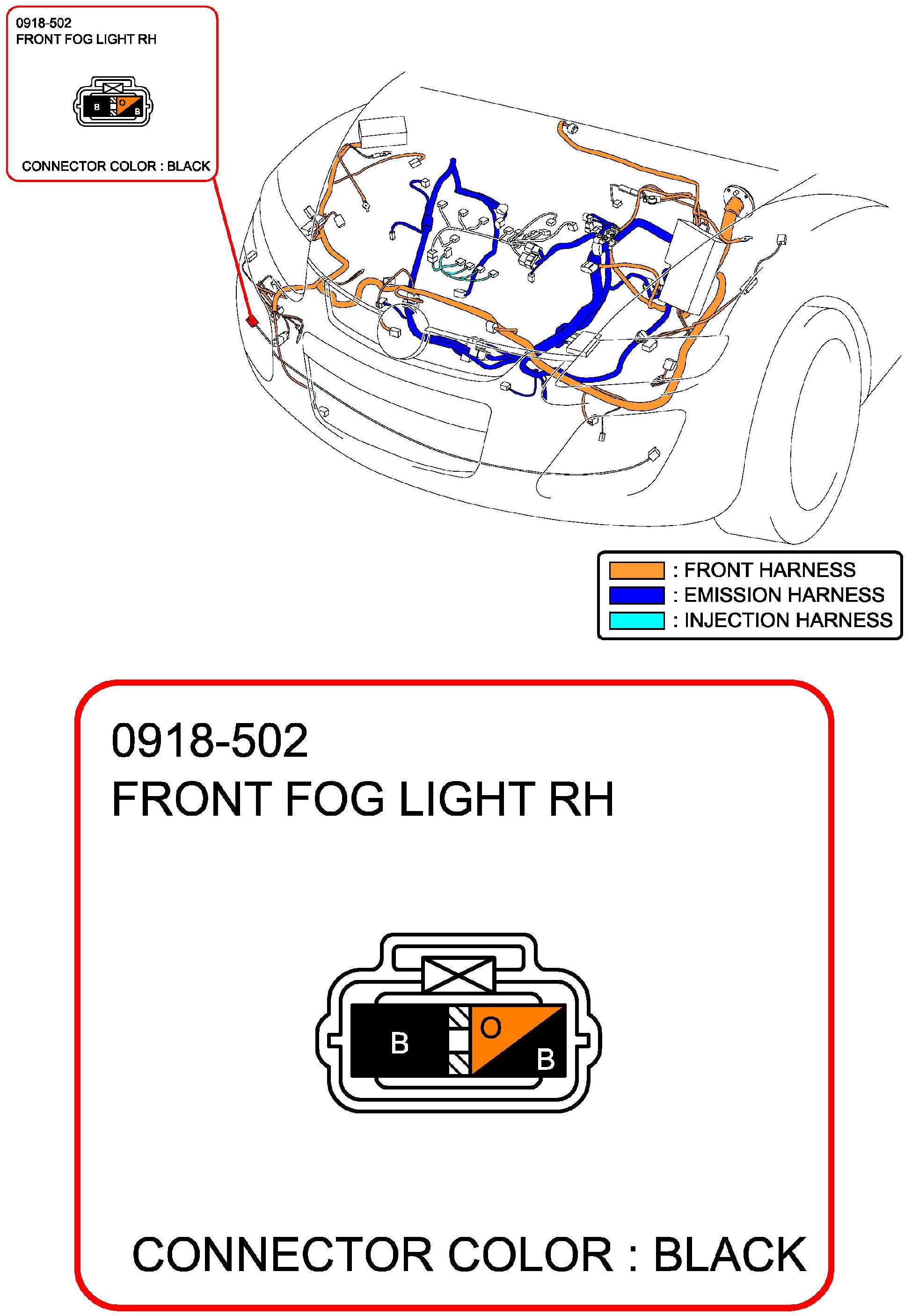 0918-502
FRONT FOG LIGHT RH

B O B

CONNECTOR COLOR : BLACK

: FRONT HARNESS
: EMISSION HARNESS
: INJECTION HARNESS

0918-502
FRONT FOG LIGHT RH

B O B

CONNECTOR COLOR : BLACK