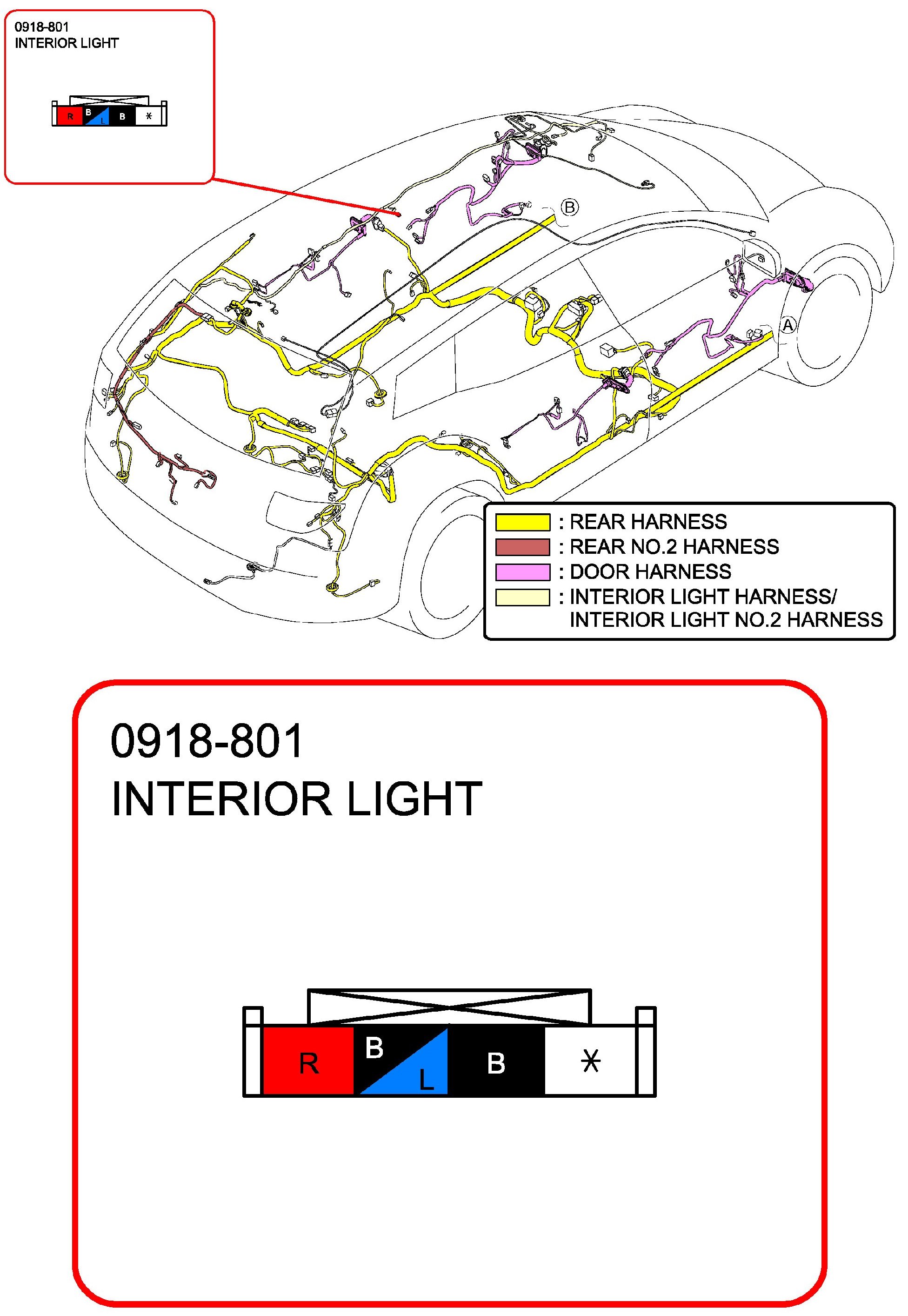 0918-801
INTERIOR LIGHT

R B L B *

B

A

: REAR HARNESS
: REAR NO.2 HARNESS
: DOOR HARNESS
: INTERIOR LIGHT HARNESS/ INTERIOR LIGHT NO.2 HARNESS

0918-801
INTERIOR LIGHT

R B L B *