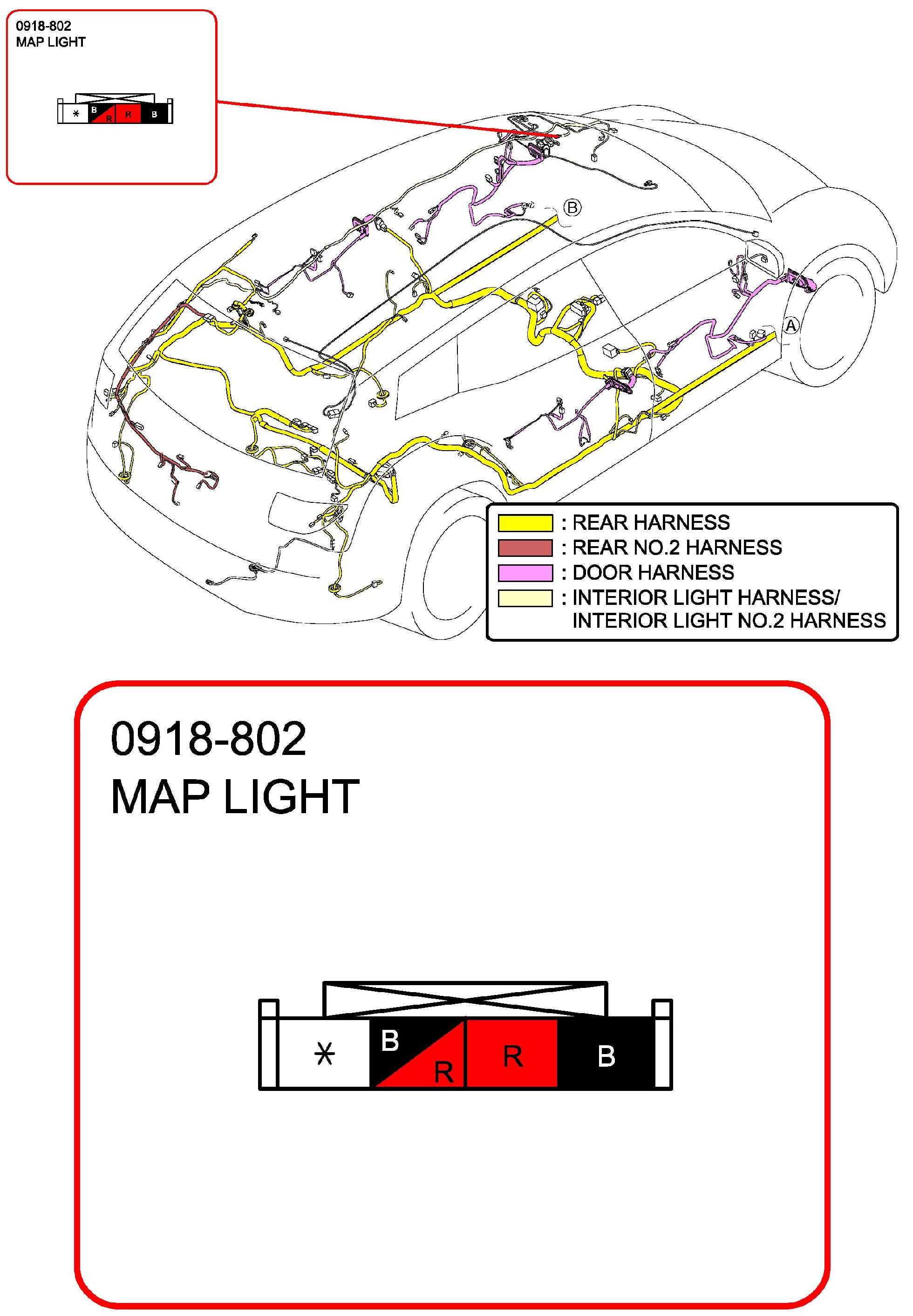 0918-802
MAP LIGHT

*
B
R
R
B

B

A

: REAR HARNESS
: REAR NO.2 HARNESS
: DOOR HARNESS
: INTERIOR LIGHT HARNESS/ INTERIOR LIGHT NO.2 HARNESS

0918-802
MAP LIGHT

*
B
R
R
B