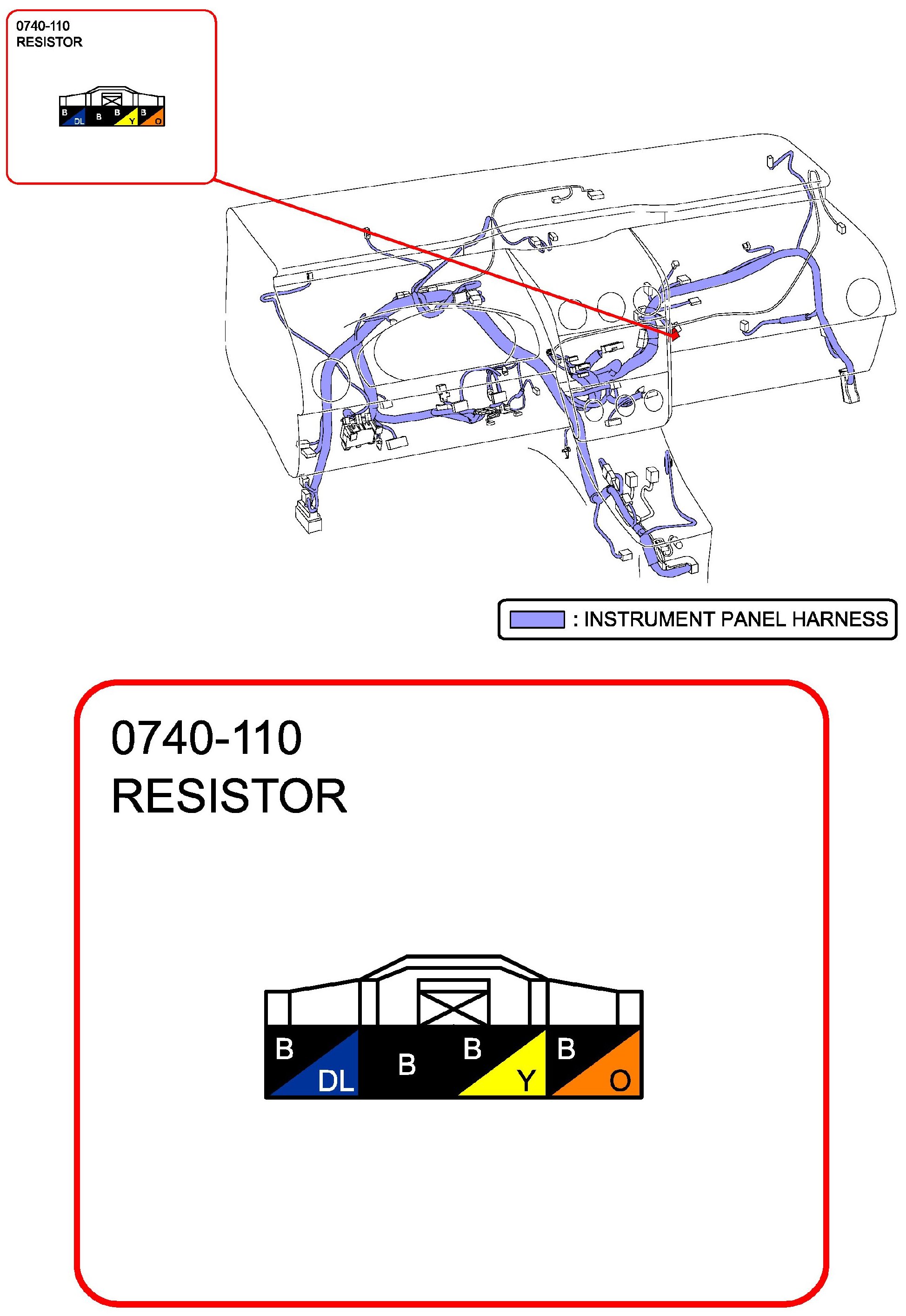 0740-110
RESISTOR

B DL B B Y B O

: INSTRUMENT PANEL HARNESS

0740-110
RESISTOR

B DL B B Y B O