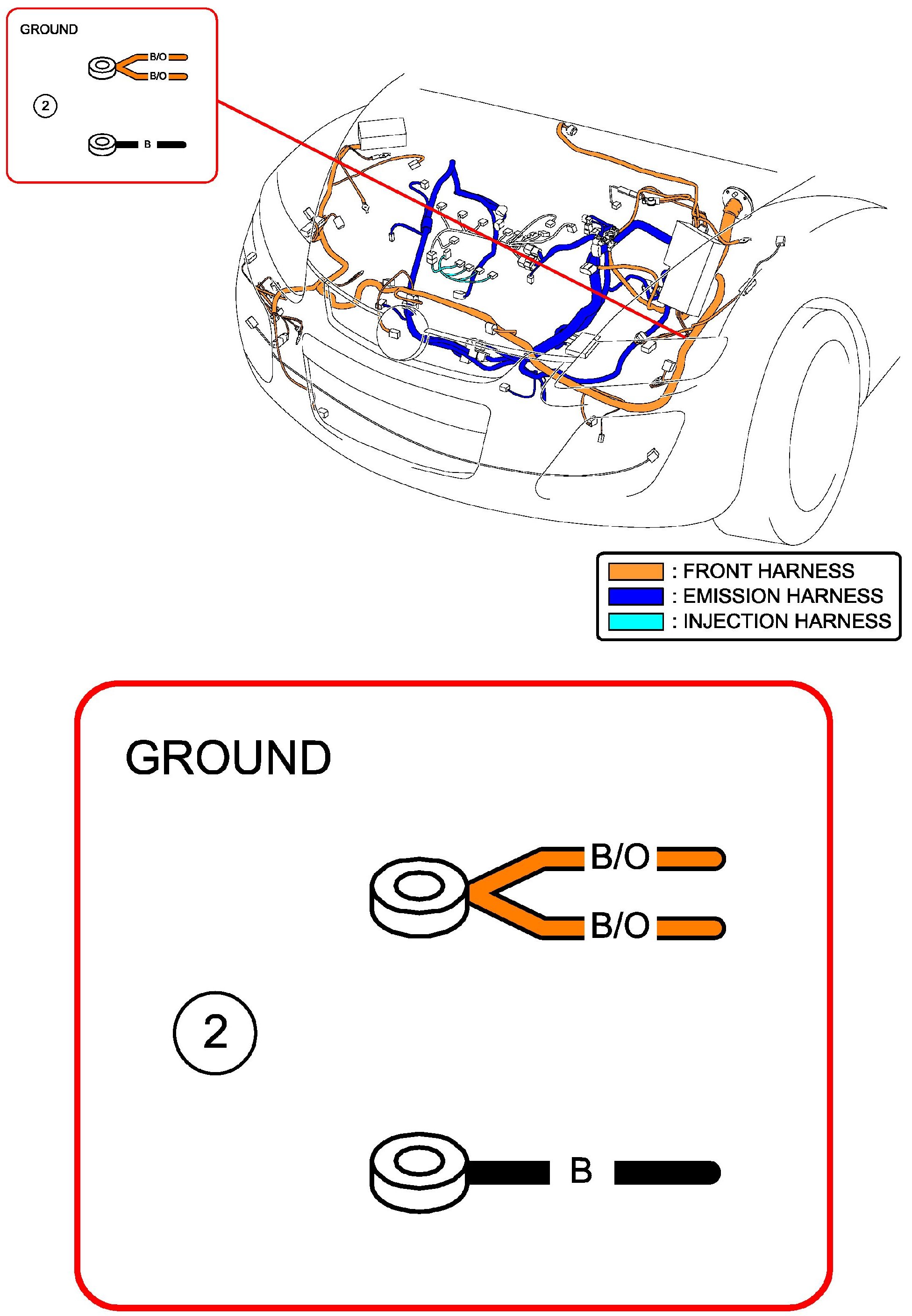 GROUND

B/O

B/O

2

B

: FRONT HARNESS
: EMISSION HARNESS
: INJECTION HARNESS

GROUND

B/O

B/O

2

B