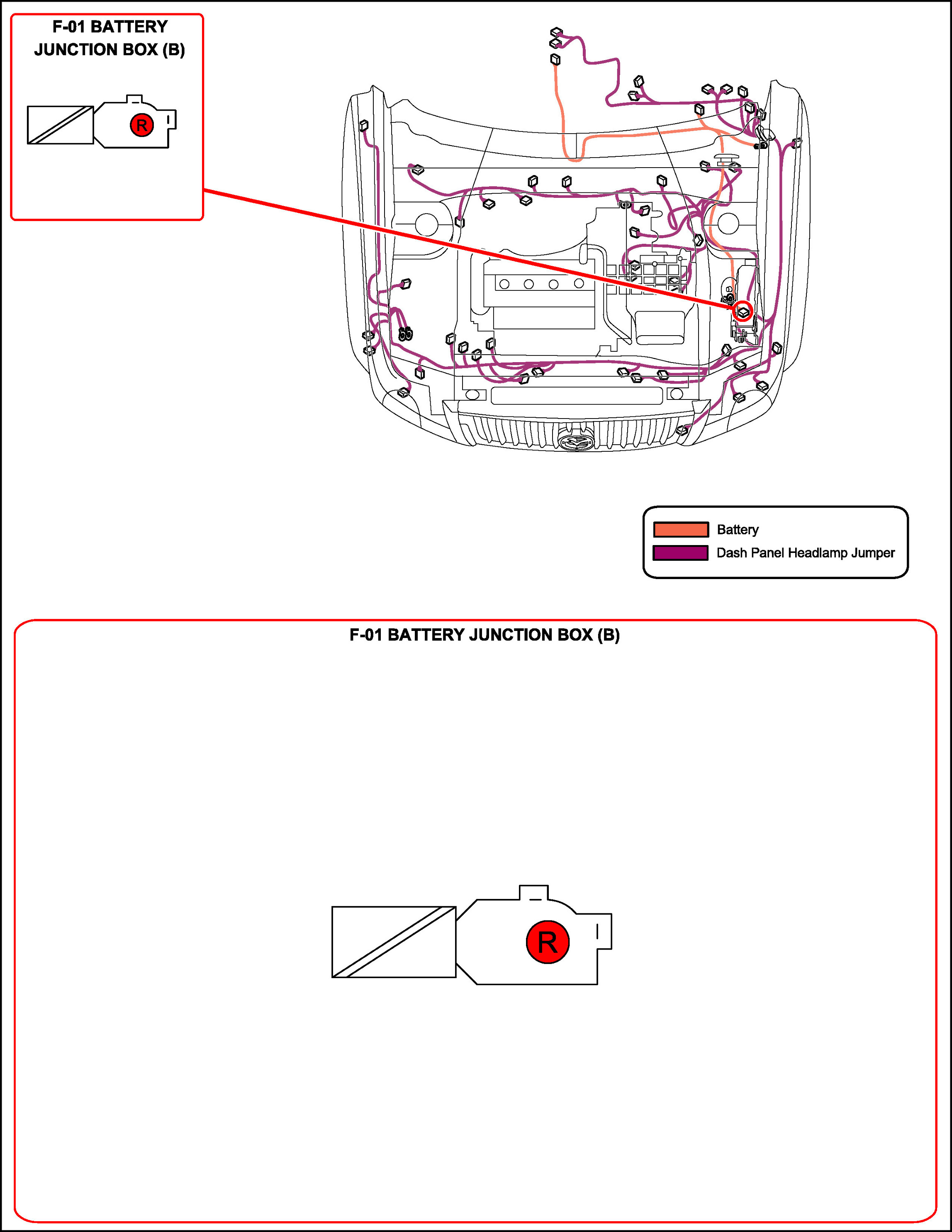 F-01 BATTERY JUNCTION BOX (B)

R

Battery
Dash Panel Headlamp Jumper

F-01 BATTERY JUNCTION BOX (B)

R