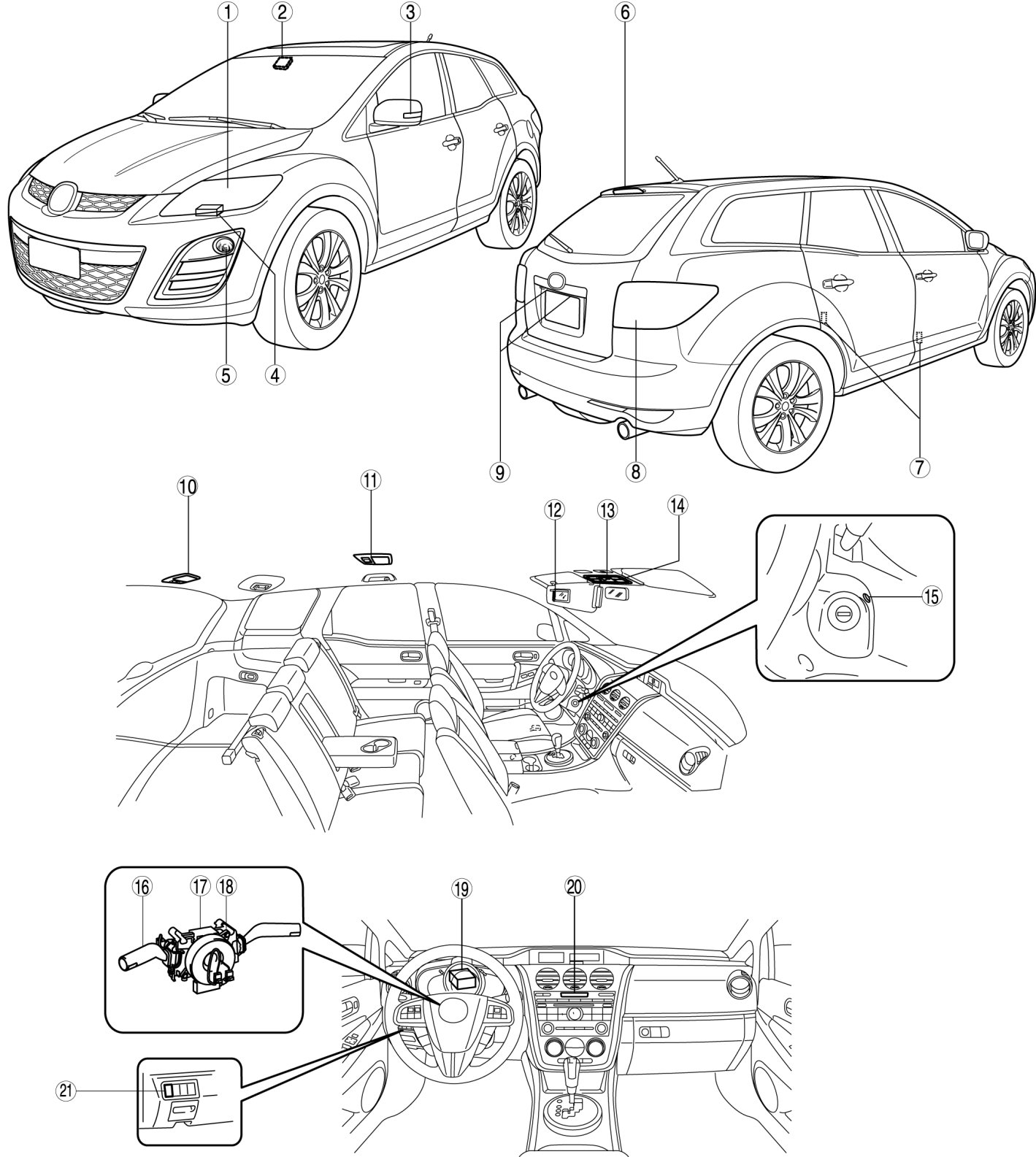 1
2
3
6
5
4
9
8
7
10
11
12
13
14
15
16
17
18
19
20
21