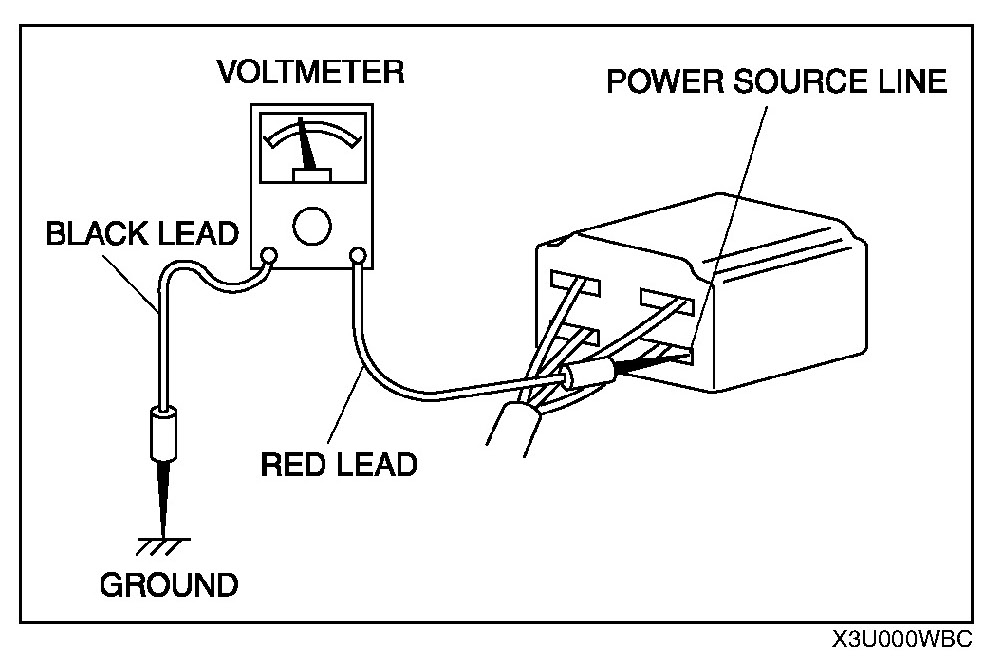 VOLTMETER
POWER SOURCE LINE
BLACK LEAD
RED LEAD
GROUND
X3U000WBC