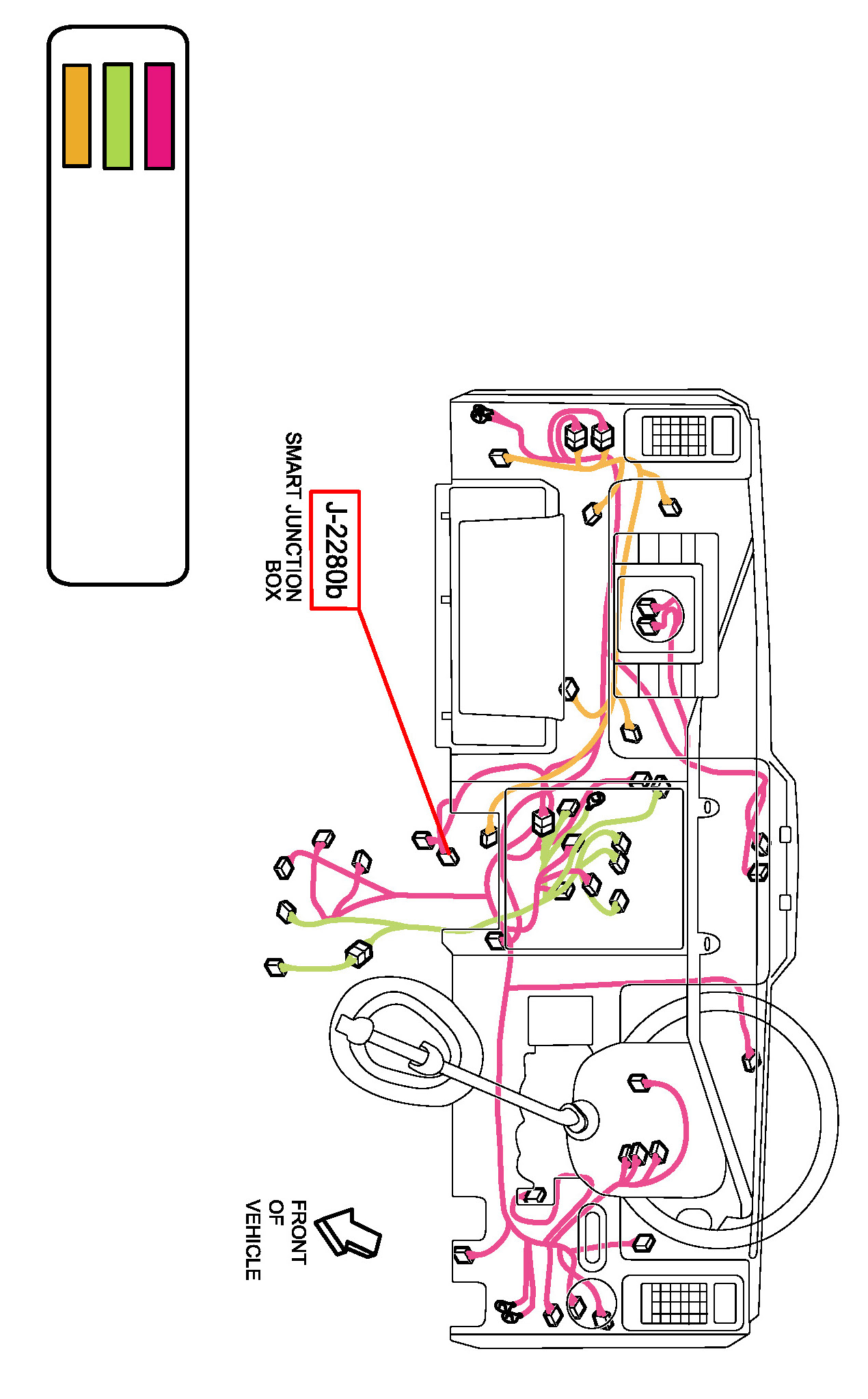 J-2280b

SMART JUNCTION BOX

FRONT OF VEHICLE