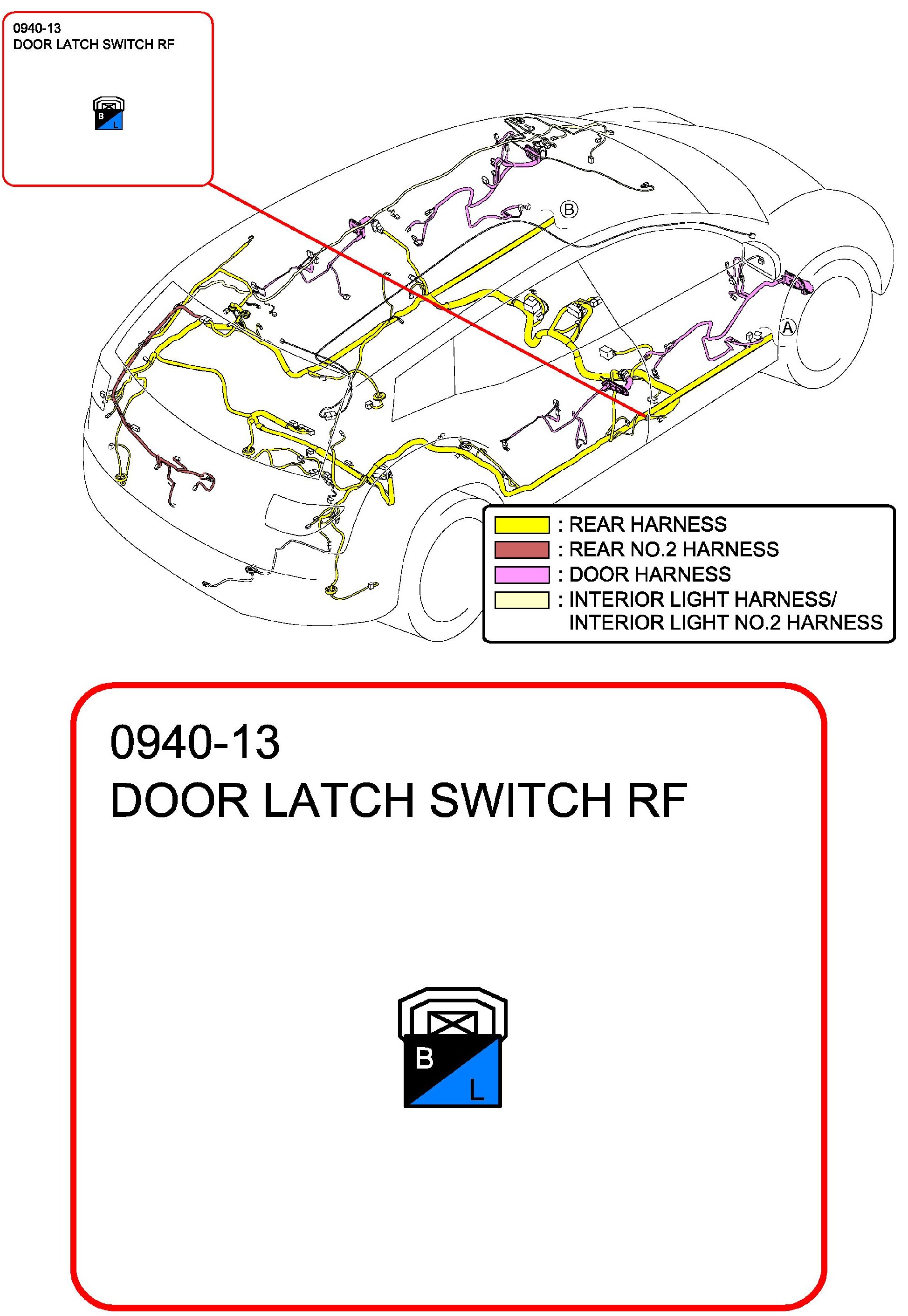 0940-13
DOOR LATCH SWITCH RF

B
L

B

A

: REAR HARNESS
: REAR NO.2 HARNESS
: DOOR HARNESS
: INTERIOR LIGHT HARNESS/ INTERIOR LIGHT NO.2 HARNESS

0940-13
DOOR LATCH SWITCH RF

B
L