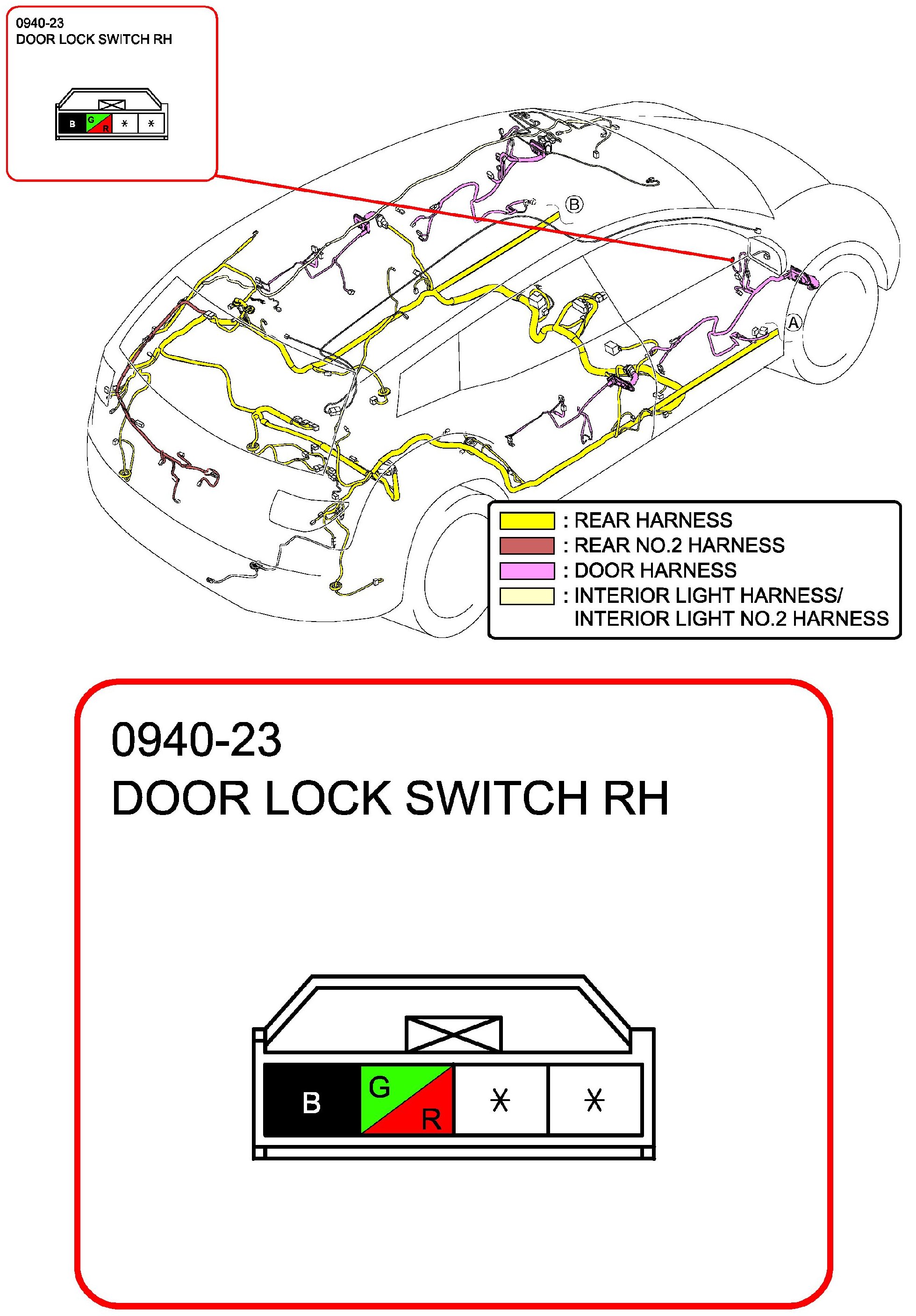 0940-23
DOOR LOCK SWITCH RH

B G R * *

B

A

: REAR HARNESS
: REAR NO.2 HARNESS
: DOOR HARNESS
: INTERIOR LIGHT HARNESS/ INTERIOR LIGHT NO.2 HARNESS

0940-23
DOOR LOCK SWITCH RH

B G R * *