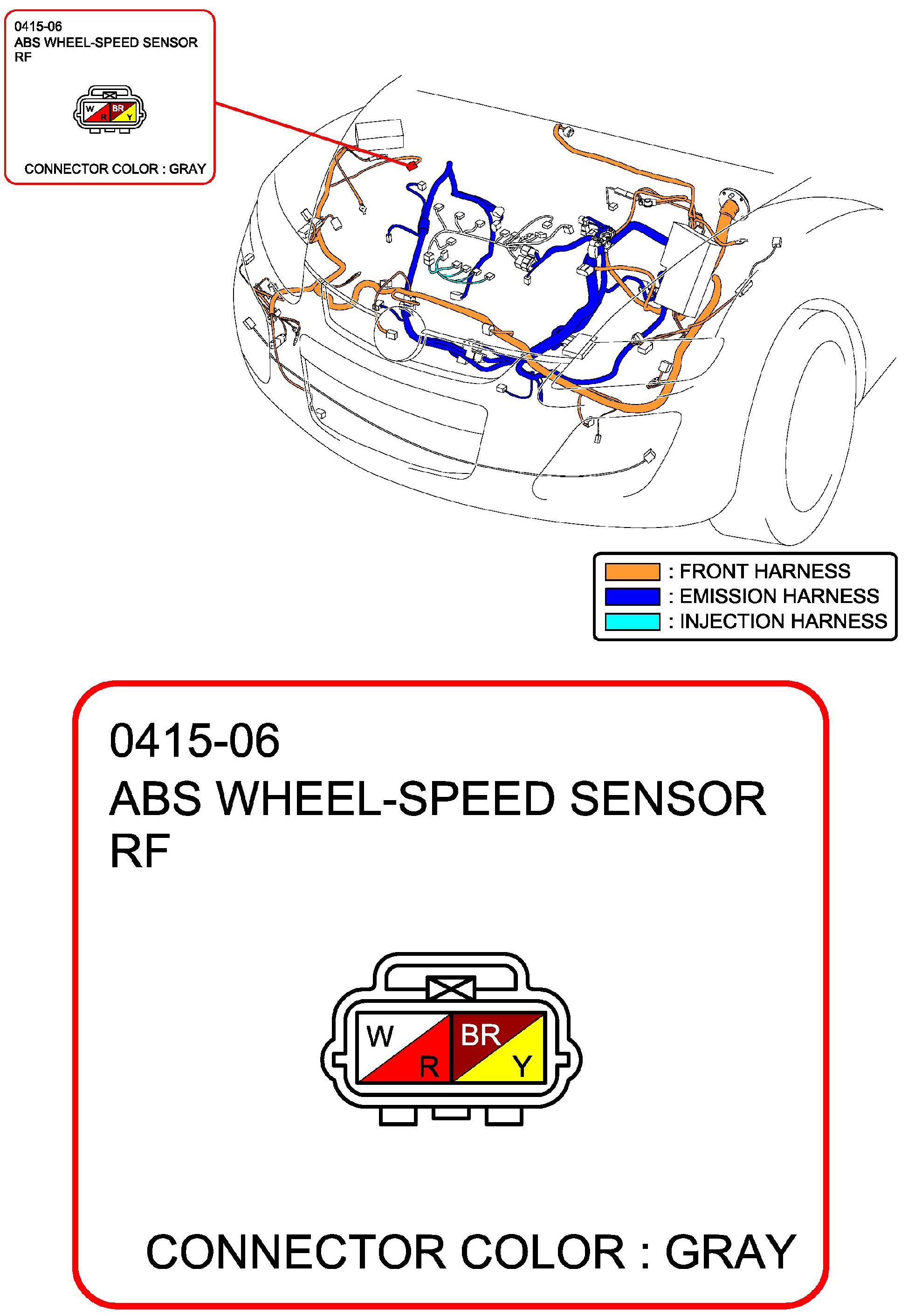 0415-06
ABS WHEEL-SPEED SENSOR
RF

W R BR Y

CONNECTOR COLOR : GRAY

: FRONT HARNESS
: EMISSION HARNESS
: INJECTION HARNESS

0415-06
ABS WHEEL-SPEED SENSOR
RF

W R BR Y

CONNECTOR COLOR : GRAY