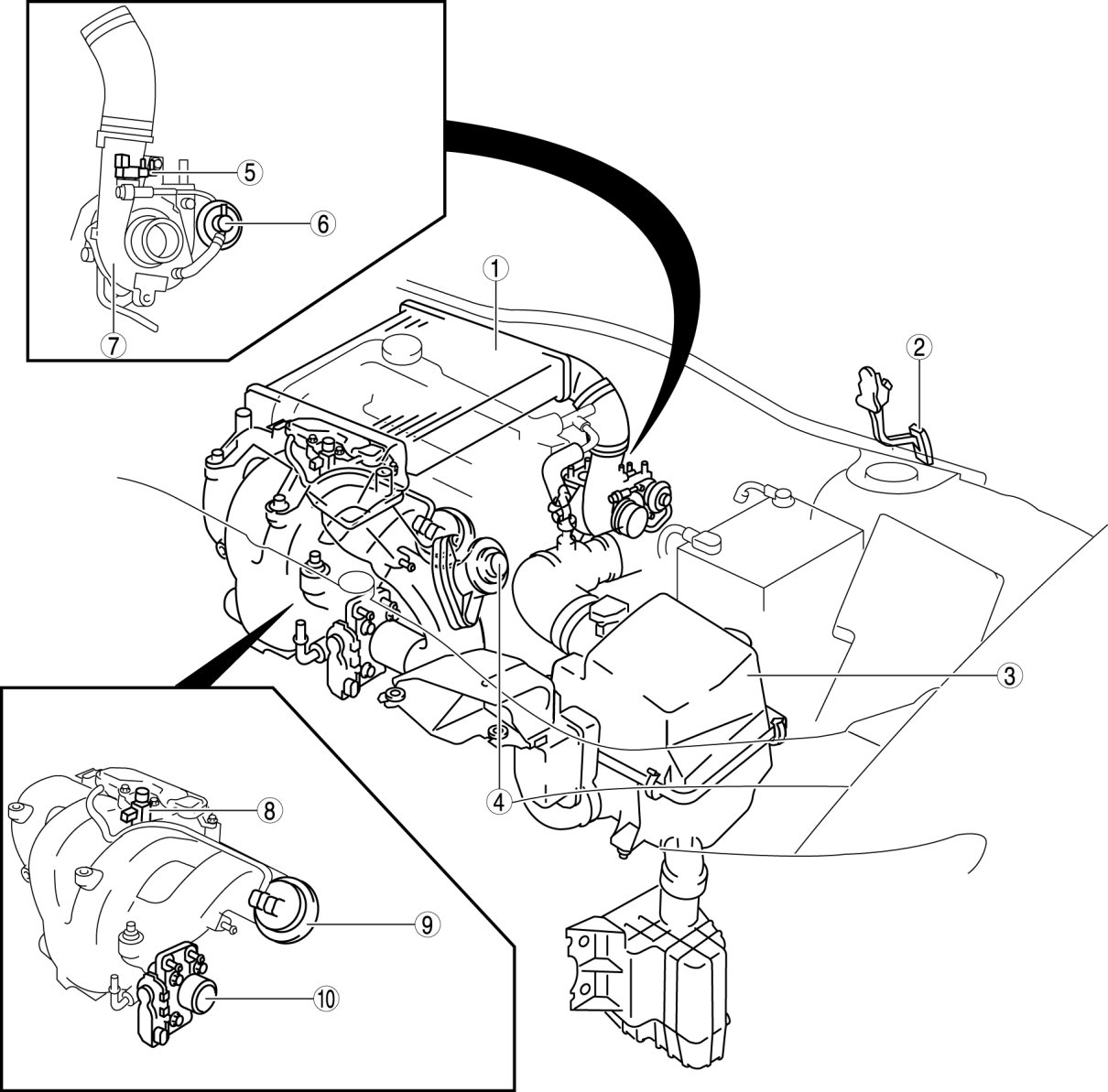 5
6
7
1
2
3
4
8
9
10