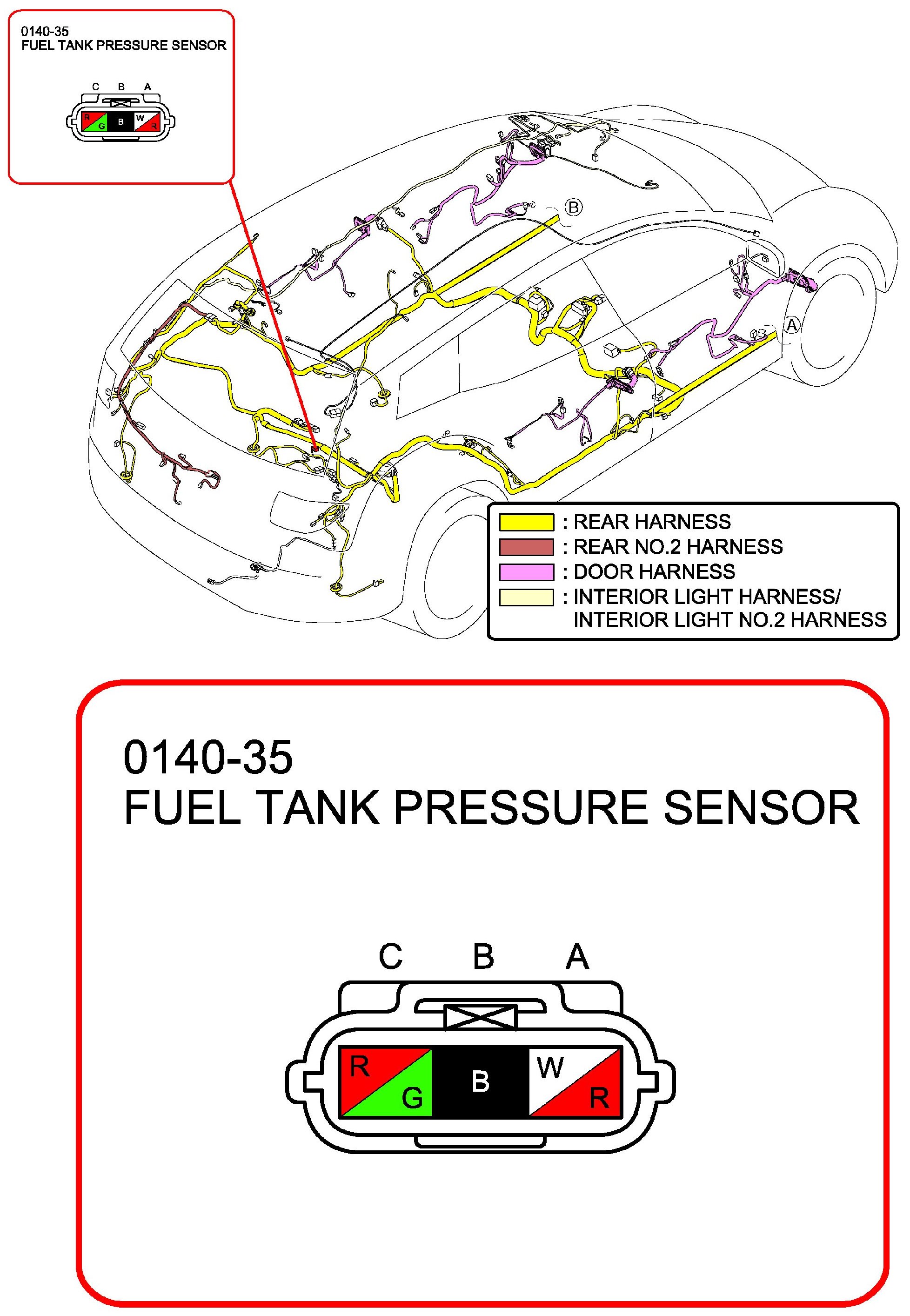 0140-35
FUEL TANK PRESSURE SENSOR

C B A

R G B W R

B

A

: REAR HARNESS
: REAR NO.2 HARNESS
: DOOR HARNESS
: INTERIOR LIGHT HARNESS/ INTERIOR LIGHT NO.2 HARNESS

0140-35
FUEL TANK PRESSURE SENSOR

C B A

R G B W R