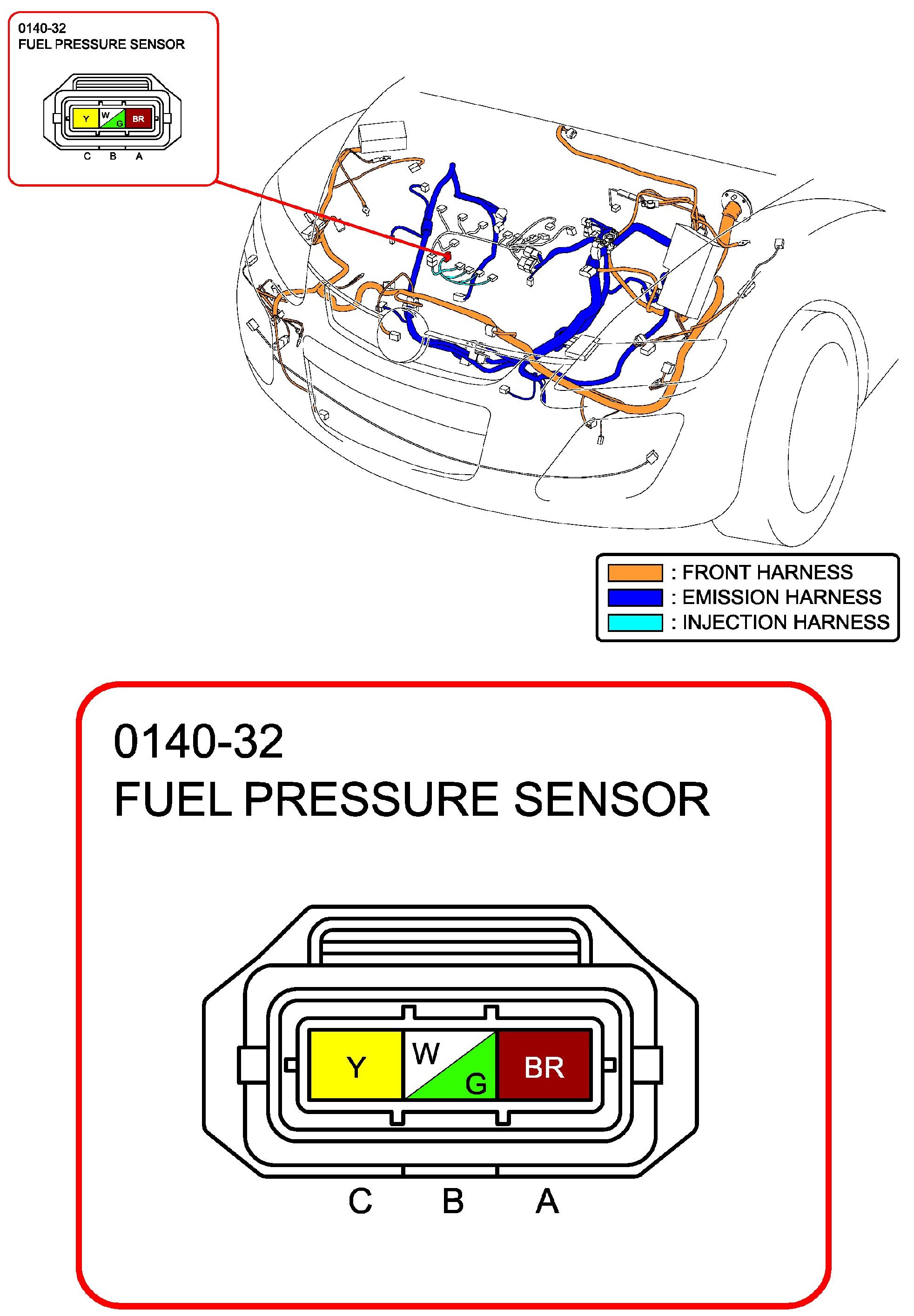 0140-32
FUEL PRESSURE SENSOR

Y W G BR

C B A

: FRONT HARNESS
: EMISSION HARNESS
: INJECTION HARNESS

0140-32
FUEL PRESSURE SENSOR

Y W G BR

C B A