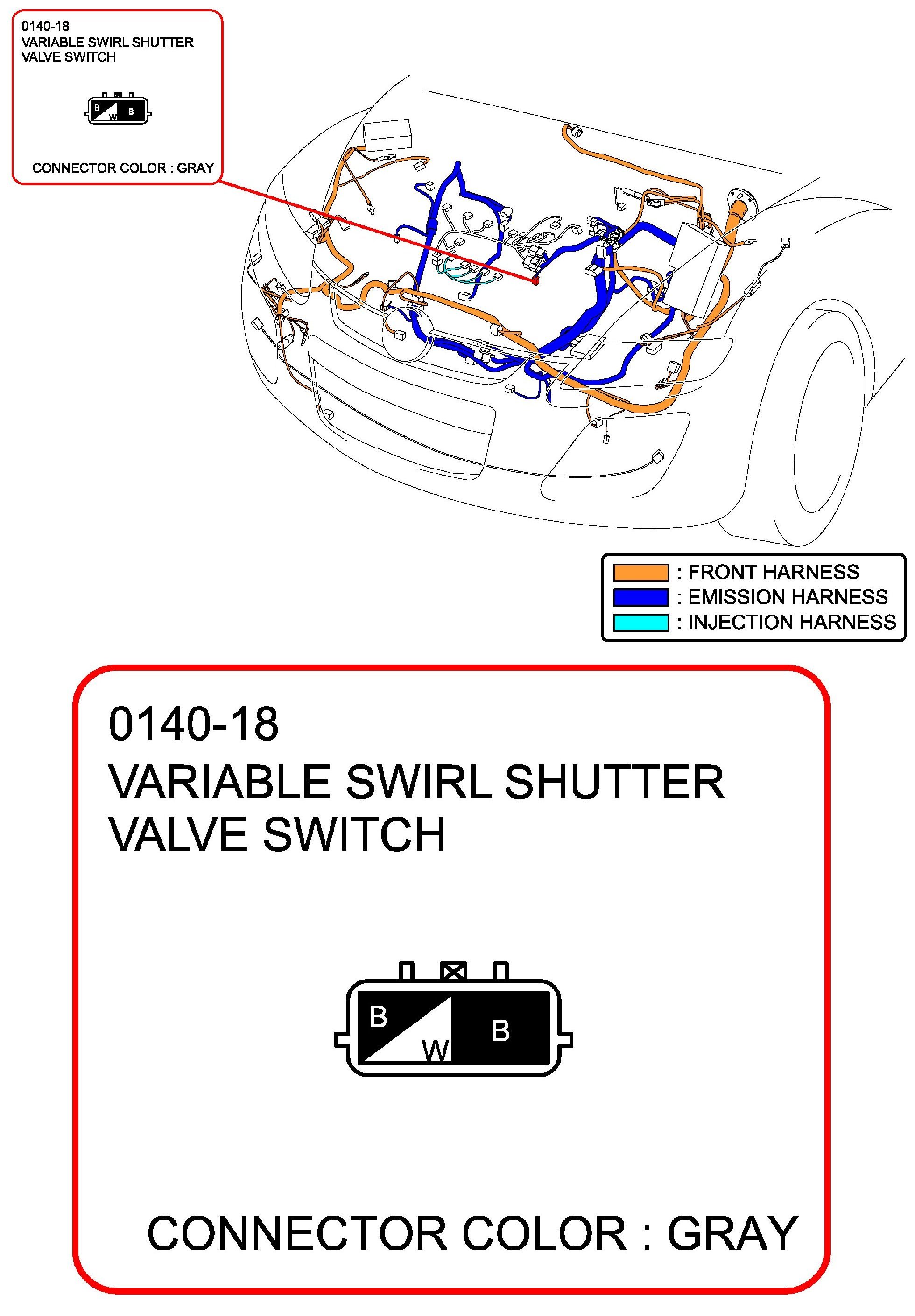 0140-18
VARIABLE SWIRL SHUTTER VALVE SWITCH

B W B

CONNECTOR COLOR : GRAY

: FRONT HARNESS
: EMISSION HARNESS
: INJECTION HARNESS

0140-18
VARIABLE SWIRL SHUTTER VALVE SWITCH

B W B

CONNECTOR COLOR : GRAY