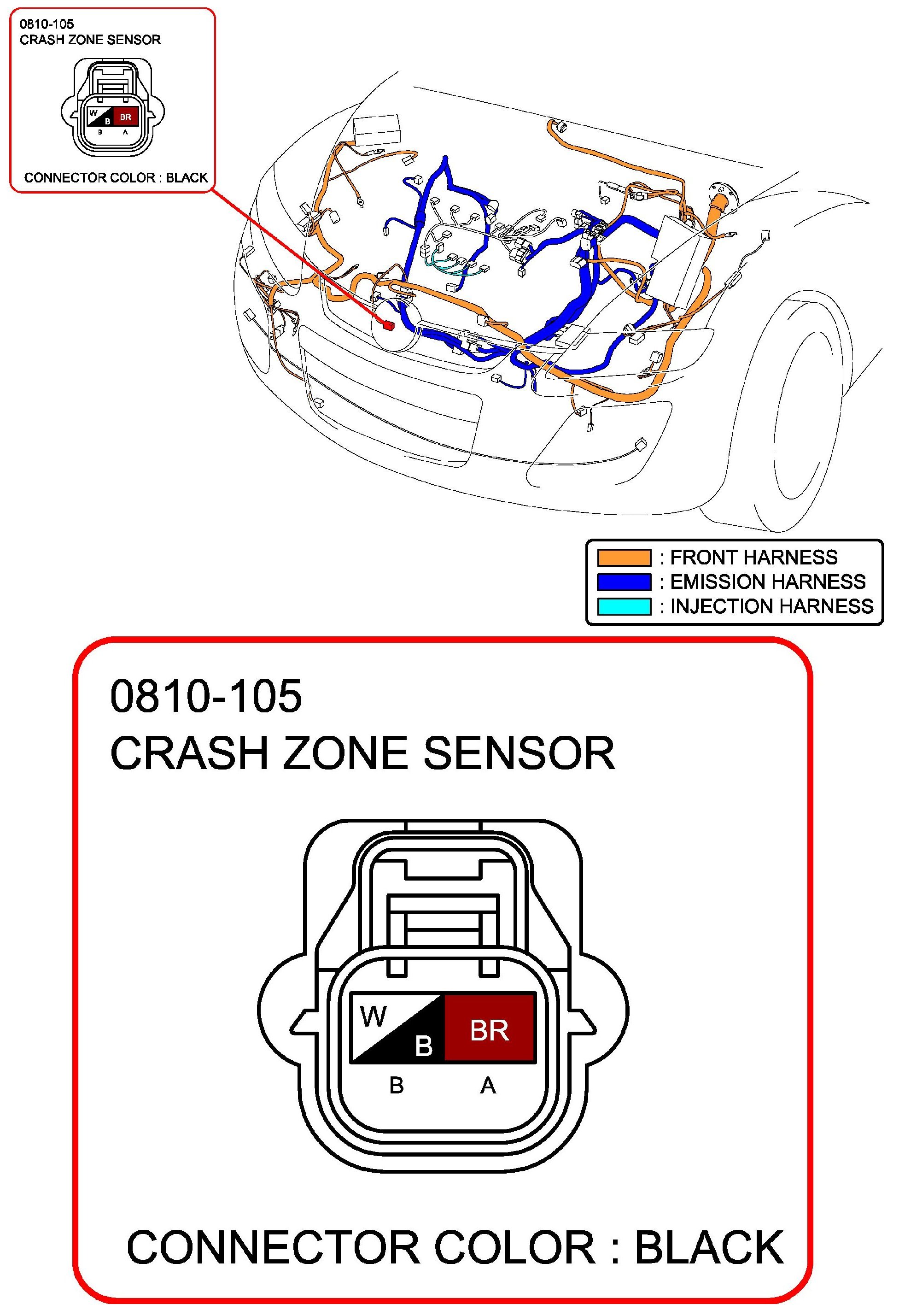 0810-105
CRASH ZONE SENSOR

W B BR
B A

CONNECTOR COLOR : BLACK

: FRONT HARNESS
: EMISSION HARNESS
: INJECTION HARNESS

0810-105
CRASH ZONE SENSOR

W B BR
B A

CONNECTOR COLOR : BLACK