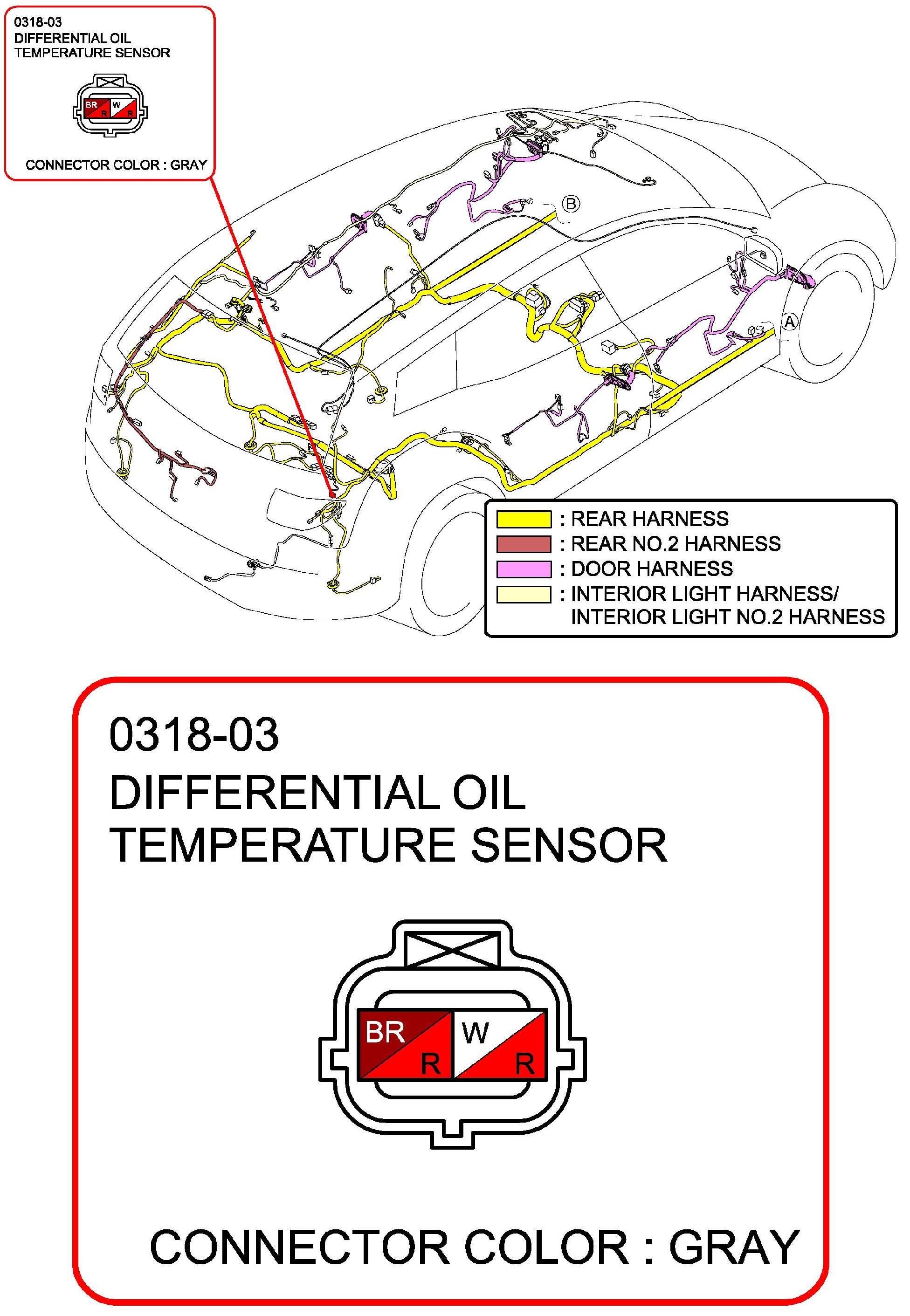 0318-03
DIFFERENTIAL OIL
TEMPERATURE SENSOR

BR R W R

CONNECTOR COLOR : GRAY

B

A

: REAR HARNESS
: REAR NO.2 HARNESS
: DOOR HARNESS
: INTERIOR LIGHT HARNESS/
INTERIOR LIGHT NO.2 HARNESS

0318-03
DIFFERENTIAL OIL
TEMPERATURE SENSOR

BR R W R

CONNECTOR COLOR : GRAY