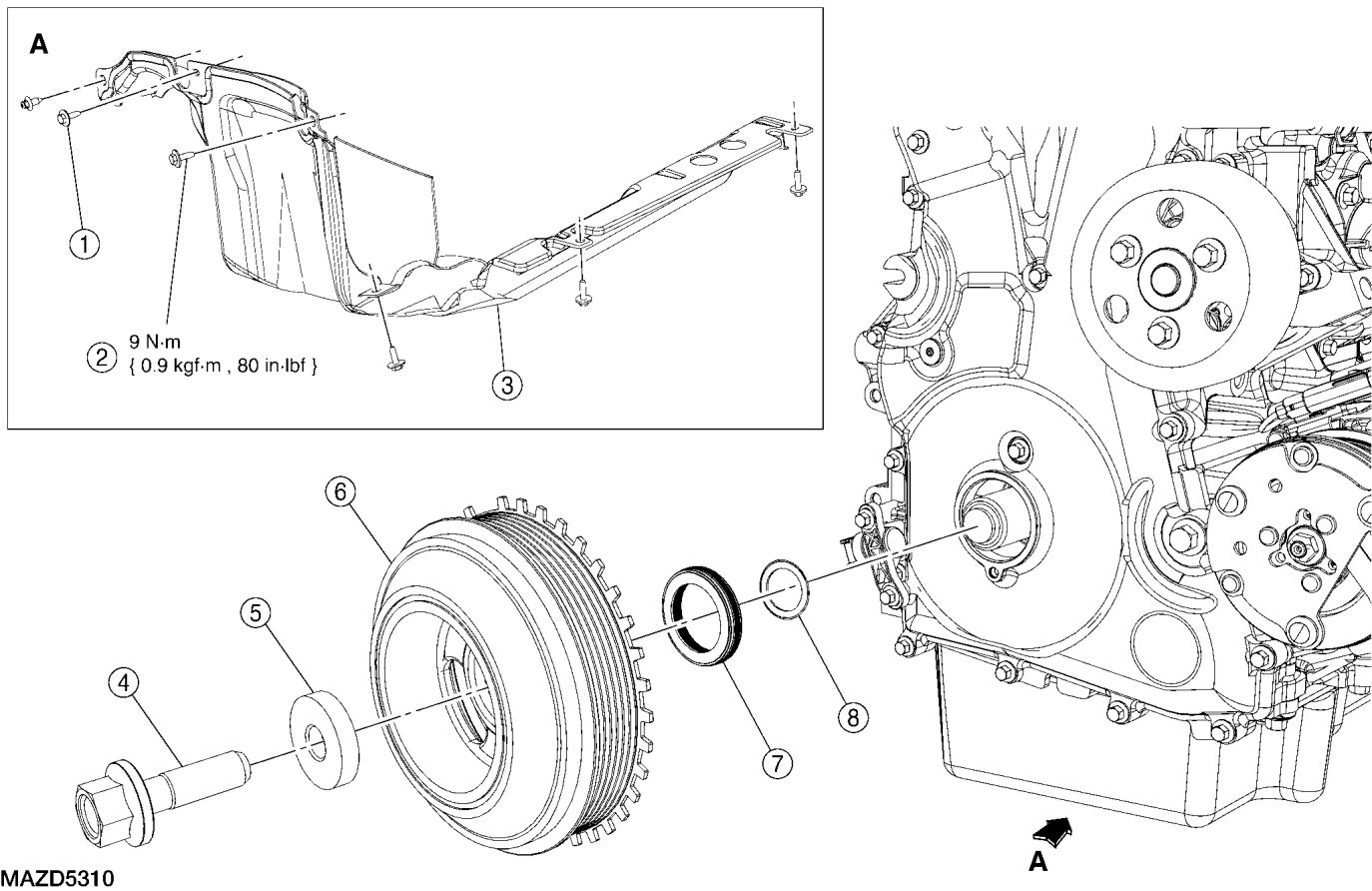 A

1

2 9 N·m
{ 0.9 kgf·m , 80 in·lbf }

3

6

5

4

7

8

A

MAZD5310