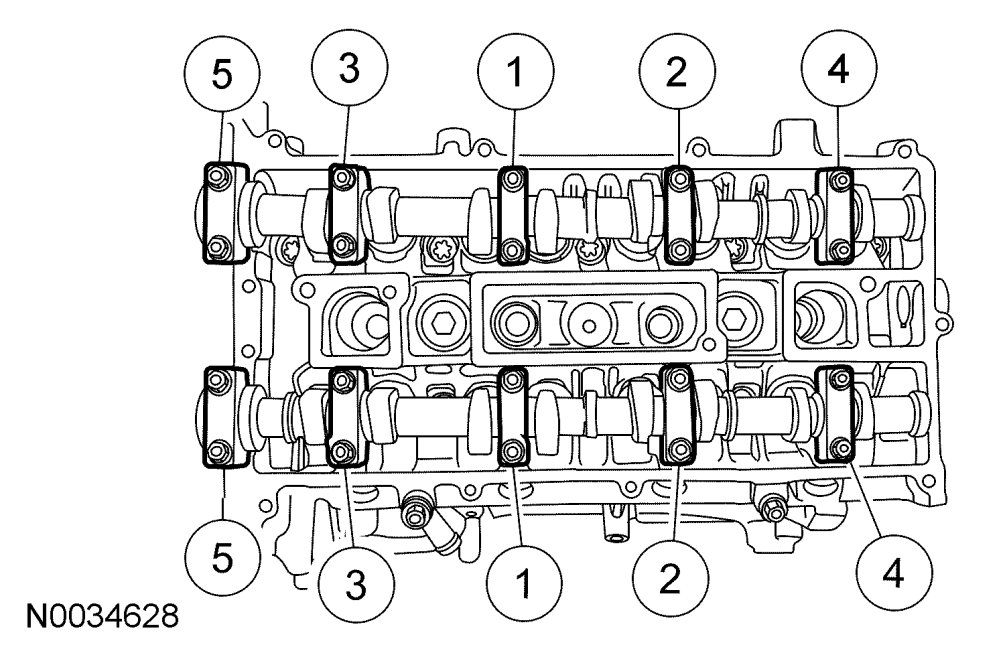 5
3
1
2
4
5
3
1
2
4
N0034628