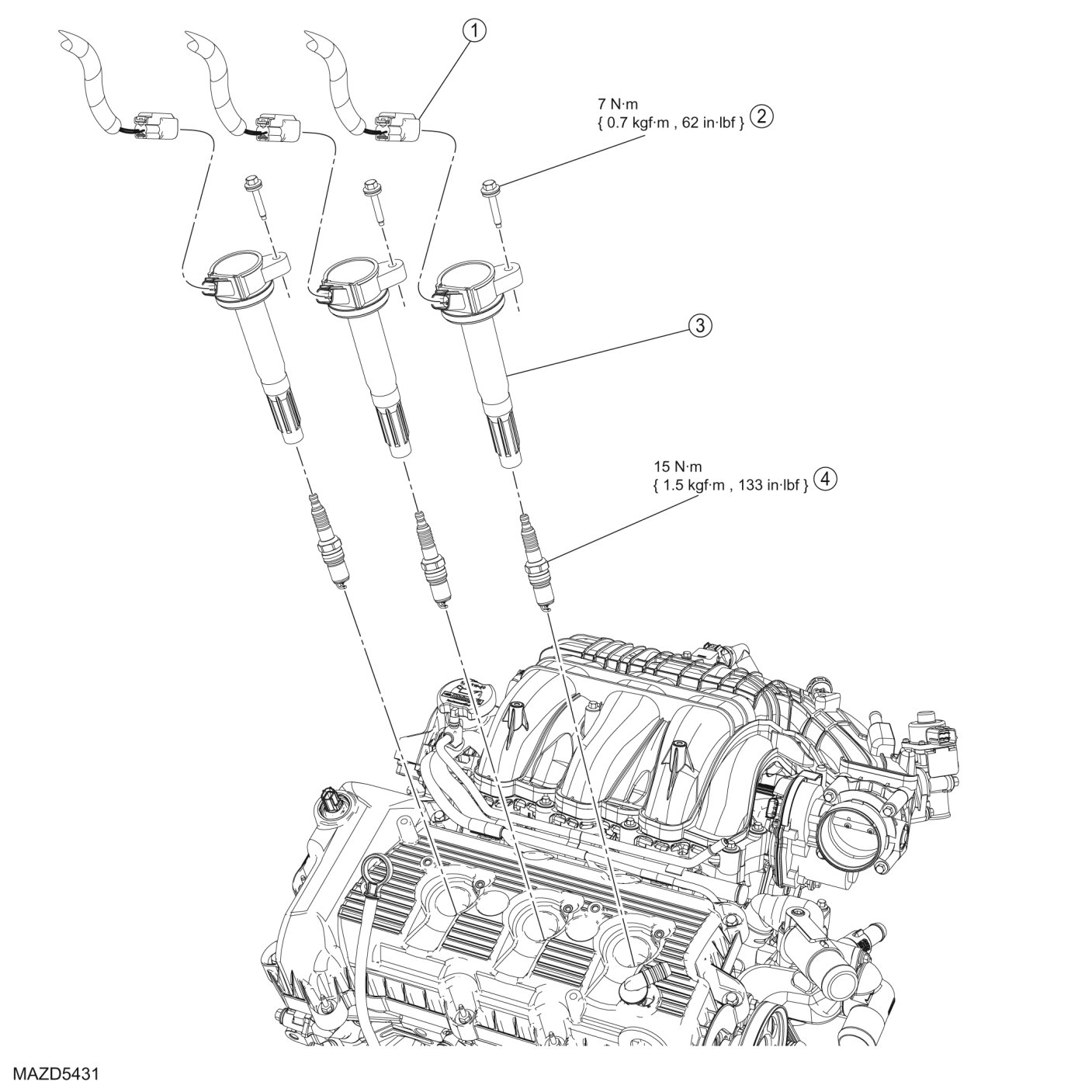 1

7 N·m
{ 0.7 kgf·m , 62 in·lbf } 2

3

15 N·m
{ 1.5 kgf·m , 133 in·lbf } 4

MAZD5431