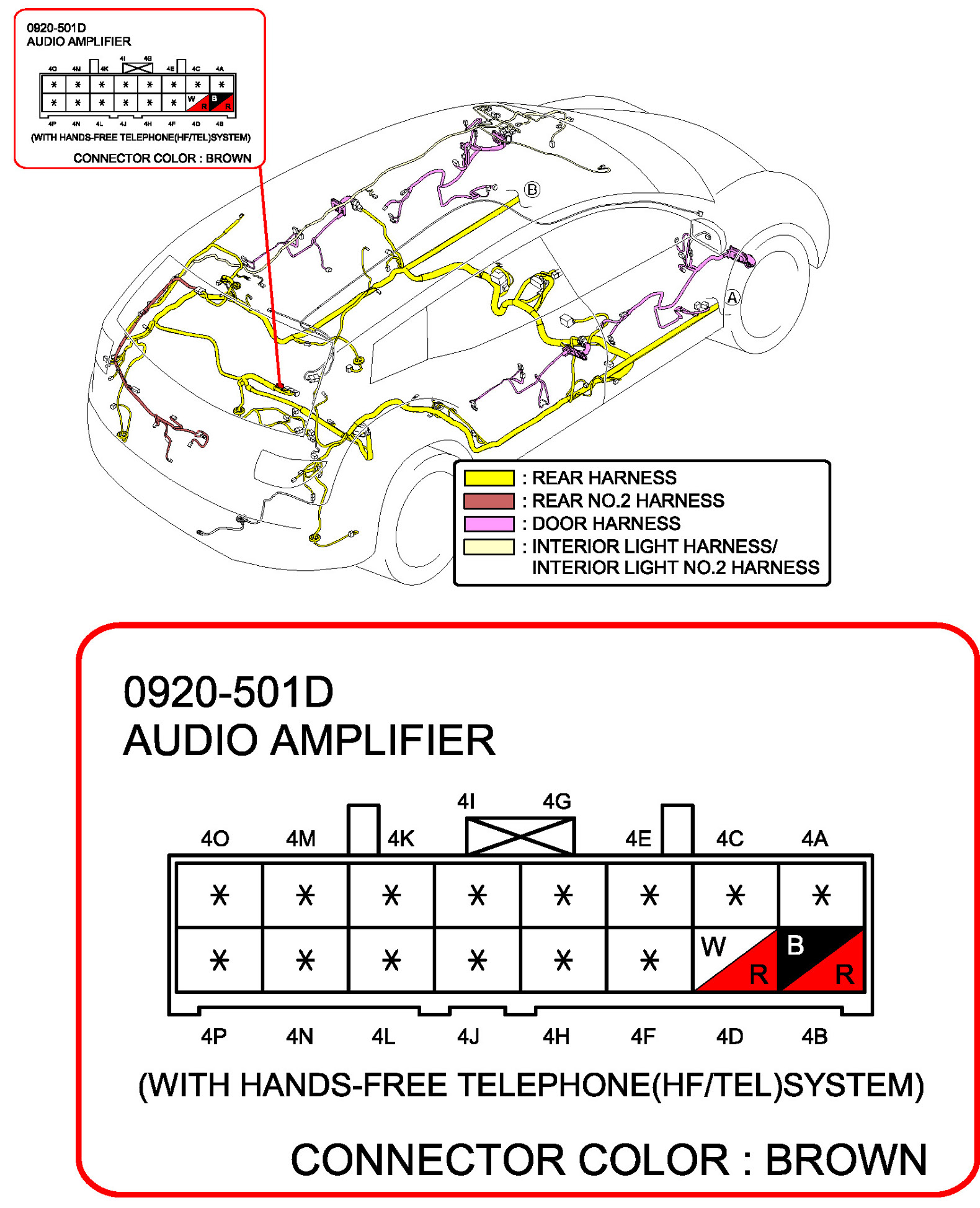 0920-501D
AUDIO AMPLIFIER

4I 4G
4O 4M 4K 4E 4C 4A

| * | * | * | * | * | * | * | * |
|---|---|---|---|---|---|---|---|
| * | * | * | * | * | * | W R | B R |

4P 4N 4L 4J 4H 4F 4D 4B

(WITH HANDS-FREE TELEPHONE(HF/TEL)SYSTEM)

CONNECTOR COLOR : BROWN

B

A

: REAR HARNESS
: REAR NO.2 HARNESS
: DOOR HARNESS
: INTERIOR LIGHT HARNESS/ INTERIOR LIGHT NO.2 HARNESS

0920-501D
AUDIO AMPLIFIER

4I 4G
4O 4M 4K 4E 4C 4A

| * | * | * | * | * | * | * | * |
|---|---|---|---|---|---|---|---|
| * | * | * | * | * | * | W R | B R |

4P 4N 4L 4J 4H 4F 4D 4B

(WITH HANDS-FREE TELEPHONE(HF/TEL)SYSTEM)

CONNECTOR COLOR : BROWN