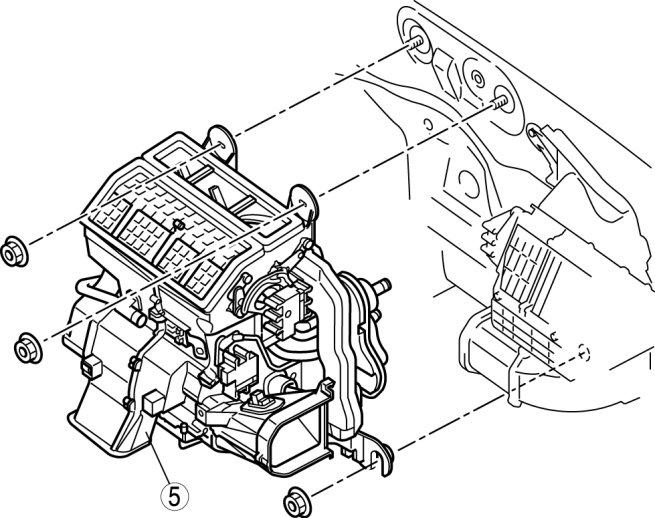 5